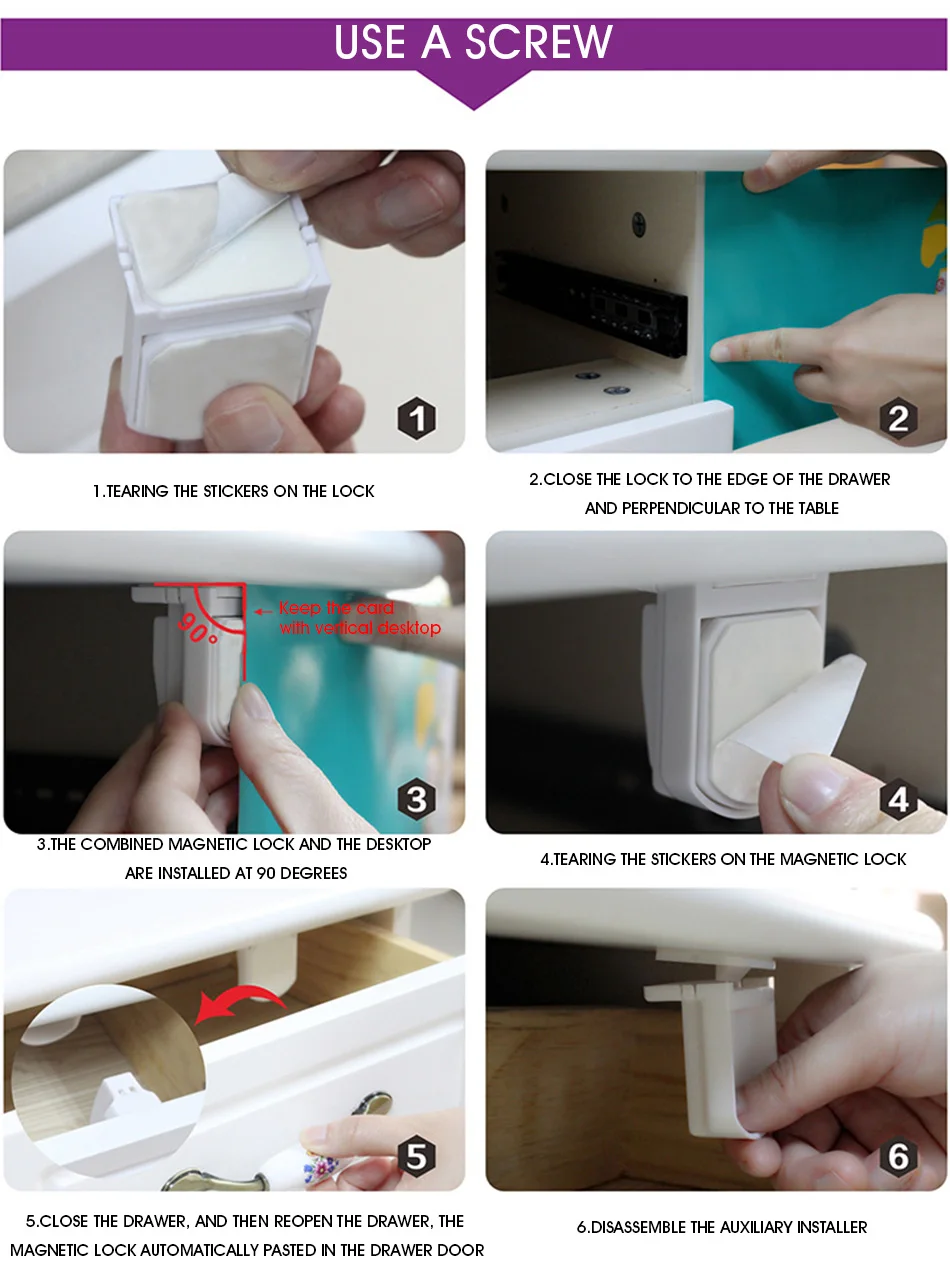 USE A SCREW

1

1.TEARING THE STICKERS ON THE LOCK

2

2.CLOSE THE LOCK TO THE EDGE OF THE DRAWER AND PERPENDICULAR TO THE TABLE

90°

Keep the card with vertical desktop

3

3.THE COMBINED MAGNETIC LOCK AND THE DESKTOP ARE INSTALLED AT 90 DEGREES

4

4.TEARING THE STICKERS ON THE MAGNETIC LOCK

5

5.CLOSE THE DRAWER, AND THEN REOPEN THE DRAWER, THE MAGNETIC LOCK AUTOMATICALLY PASTED IN THE DRAWER DOOR

6

6.DISASSEMBLE THE AUXILIARY INSTALLER