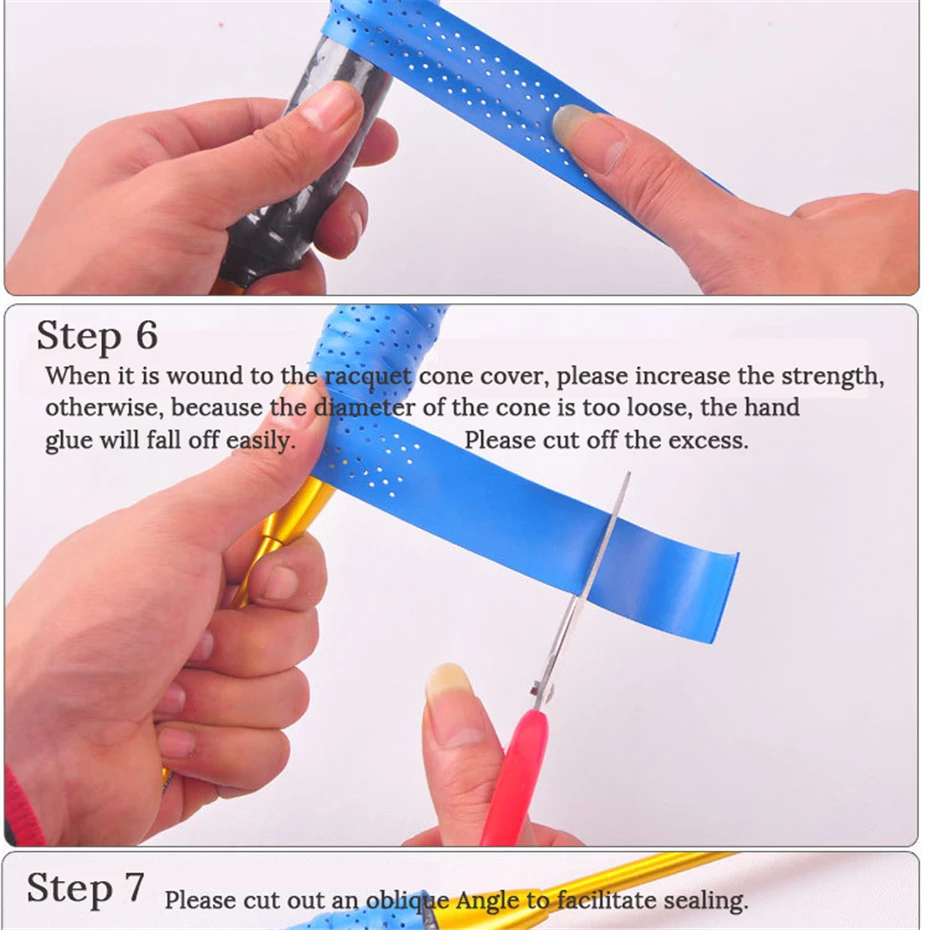 Step 6

When it is wound to the racquet cone cover, please increase the strength, otherwise, because the diameter of the cone is too loose, the hand glue will fall off easily. Please cut off the excess.

Step 7 Please cut out an oblique Angle to facilitate sealing.