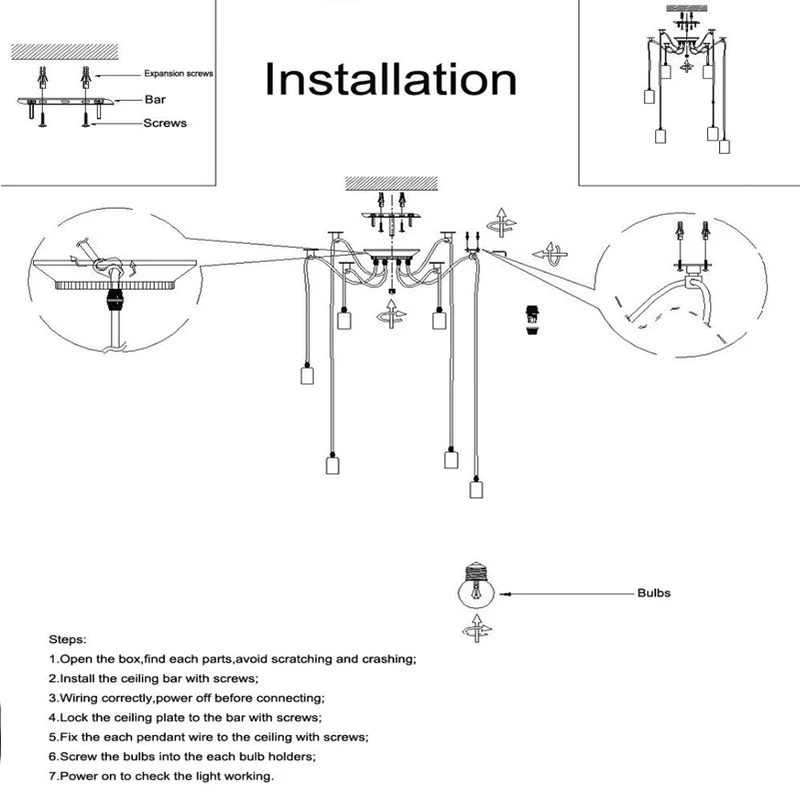 Expansion screws
Bar
Screws

Installation

Bulbs

Steps:
1.Open the box,find each parts,avoid scratching and crashing;
2.Install the ceiling bar with screws;
3.Wiring correctly,power off before connecting;
4.Lock the ceiling plate to the bar with screws;
5.Fix the each pendant wire to the ceiling with screws;
6.Screw the bulbs into the each bulb holders;
7.Power on to check the light working.