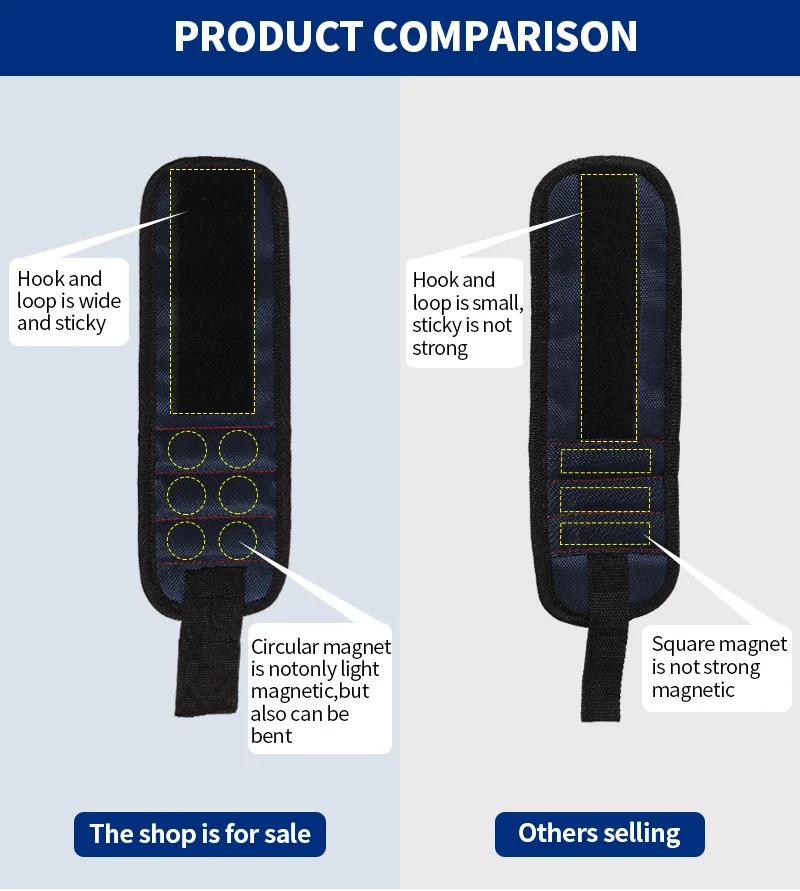 PRODUCT COMPARISON

Hook and loop is wide and sticky

Circular magnet is notonly light magnetic,but also can be bent

The shop is for sale

Hook and loop is small, sticky is not strong

Square magnet is not strong magnetic

Others selling