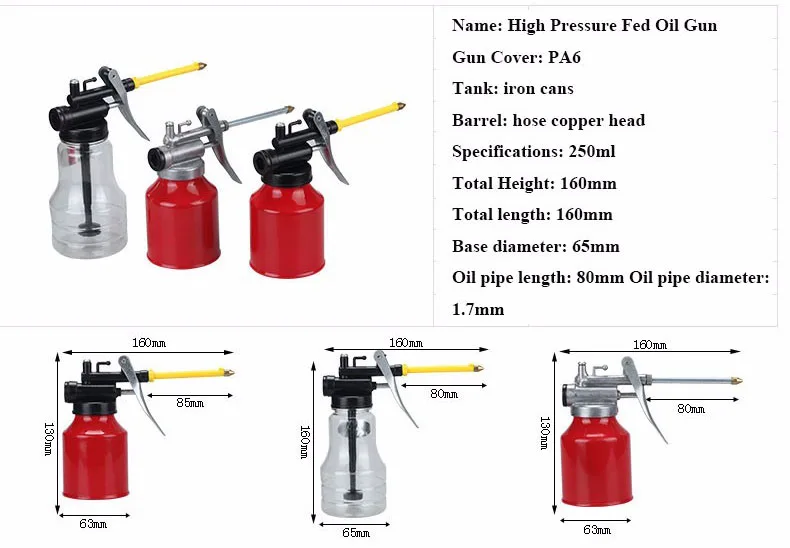 Name: High Pressure Fed Oil Gun

Gun Cover: PA6

Tank: iron cans

Barrel: hose copper head

Specifications: 250ml

Total Height: 160mm

Total length: 160mm

Base diameter: 65mm

Oil pipe length: 80mm Oil pipe diameter: 1.7mm

160mm
85mm
130mm
63mm

160mm
80mm
160mm
65mm

160mm
80mm
130mm
63mm