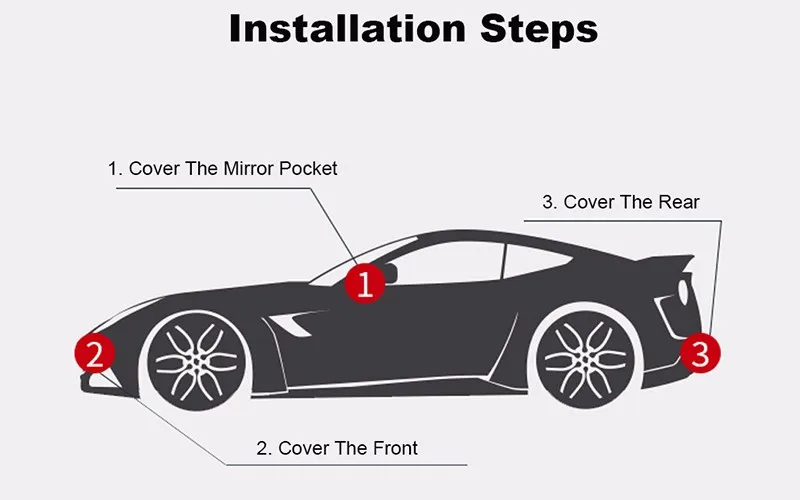 Installation Steps

1. Cover The Mirror Pocket

3. Cover The Rear

1

2

3

2. Cover The Front