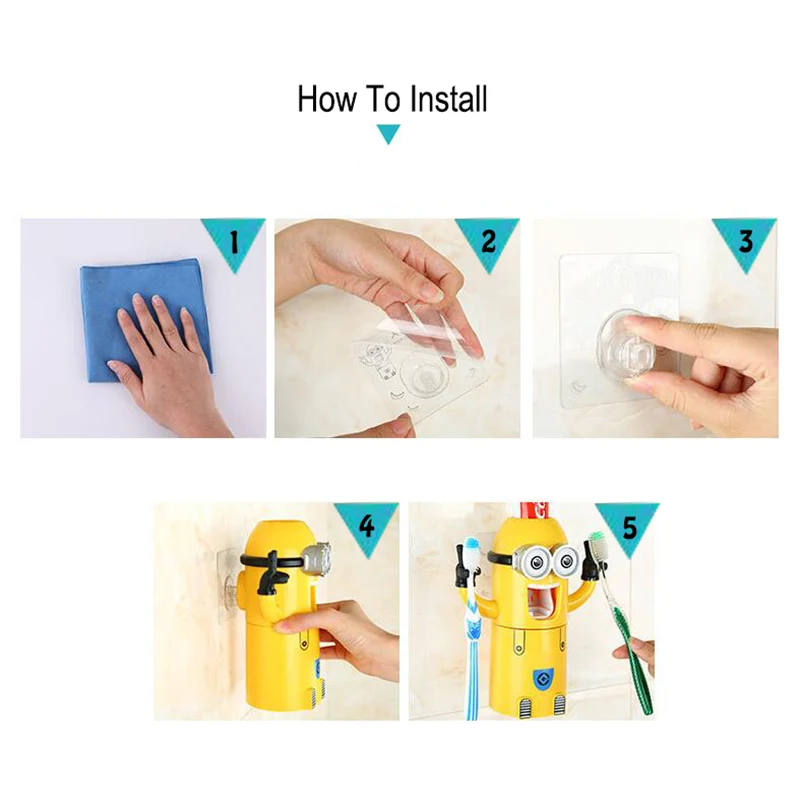 How To Install

1

2

3

4

5