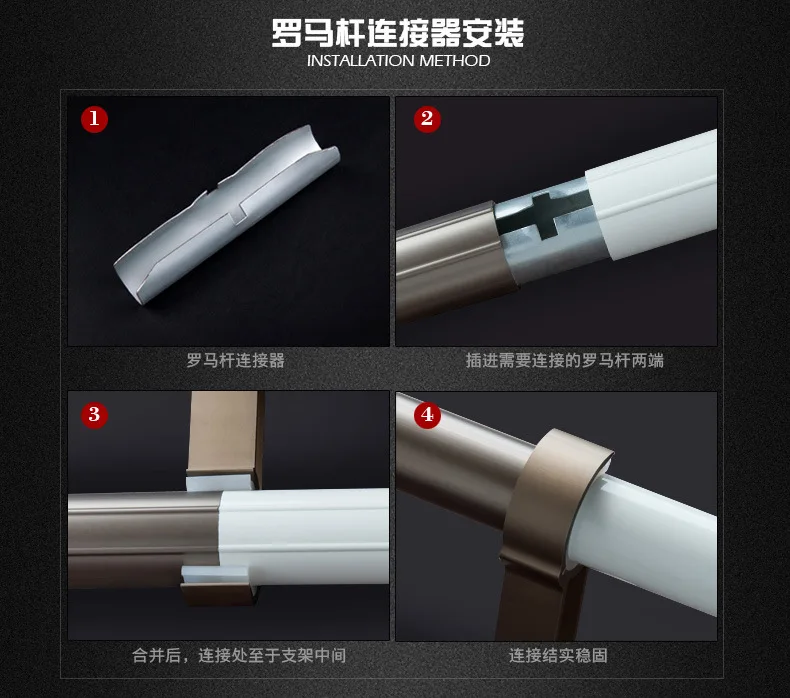 罗马杆连接器安装
INSTALLATION METHOD

1
罗马杆连接器

2
插进需要连接的罗马杆两端

3
合并后，连接处至于支架中间

4
连接结实稳固