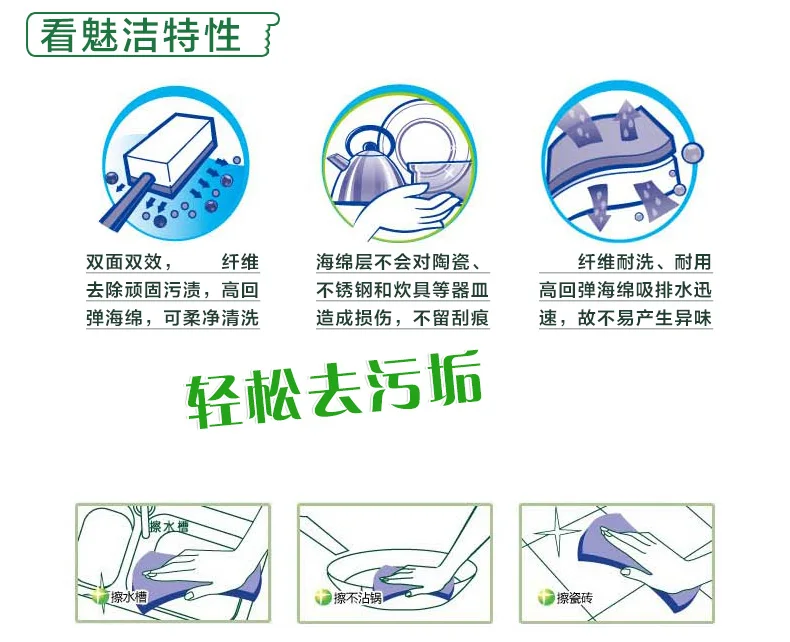 看魅洁特性

双面双效，　　纤维去除顽固污渍，高回弹海绵，可柔净清洗

海绵层不会对陶瓷、不锈钢和炊具等器皿造成损伤，不留刮痕

纤维耐洗、耐用高回弹海绵吸排水迅速，故不易产生异味

轻松去污垢

擦水槽

擦水槽

擦不沾锅

擦瓷砖