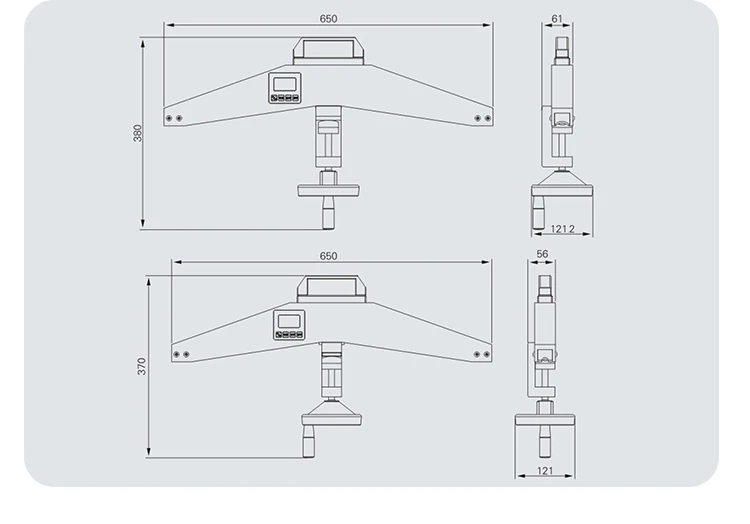 650
61
380
121.2
650
56
370
121