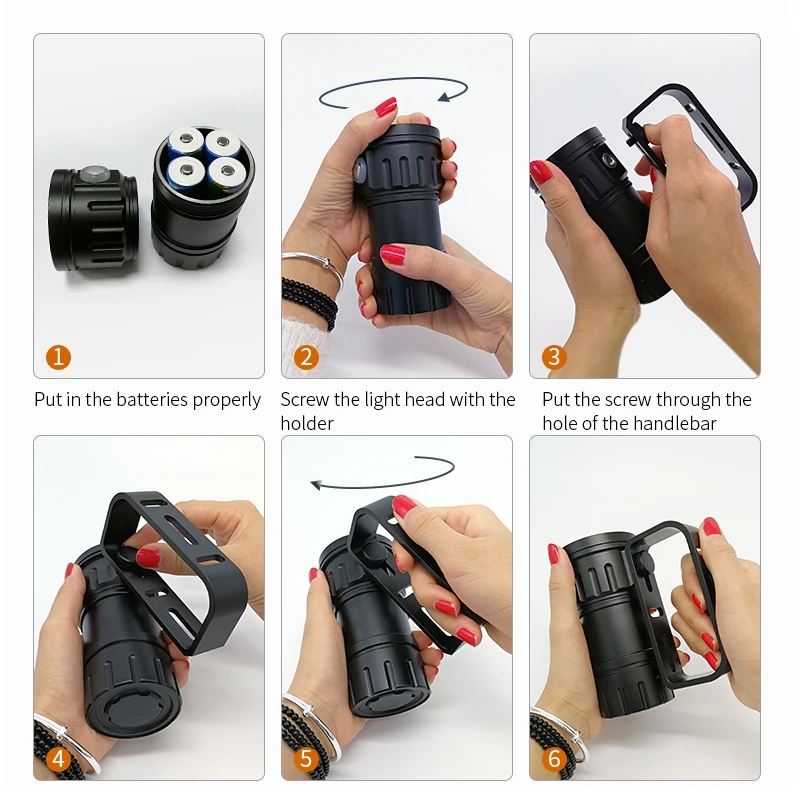 1

Put in the batteries properly

2

Screw the light head with the holder

3

Put the screw through the hole of the handlebar

4

5

6