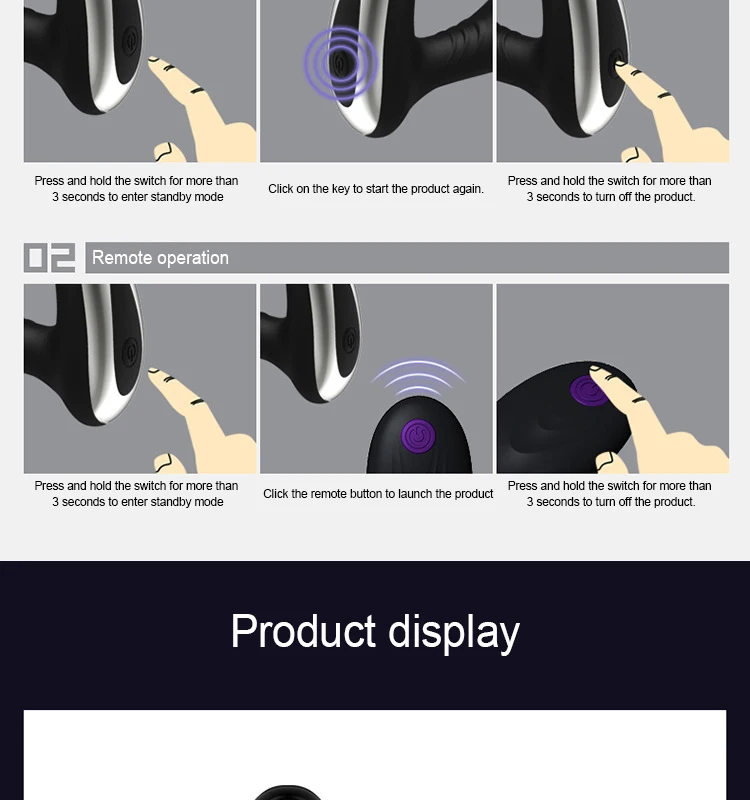 Press and hold the switch for more than 3 seconds to enter standby mode

Click on the key to start the product again.

Press and hold the switch for more than 3 seconds to turn off the product.

02 Remote operation

Press and hold the switch for more than 3 seconds to enter standby mode

Click the remote button to launch the product

Press and hold the switch for more than 3 seconds to turn off the product.

Product display