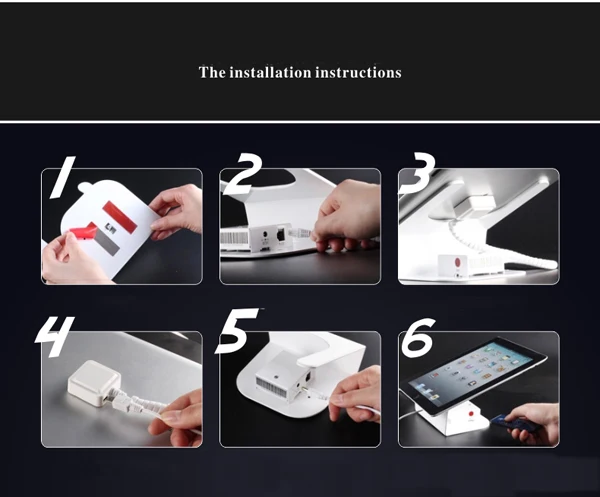 The installation instructions

1

2

3

4

5

6