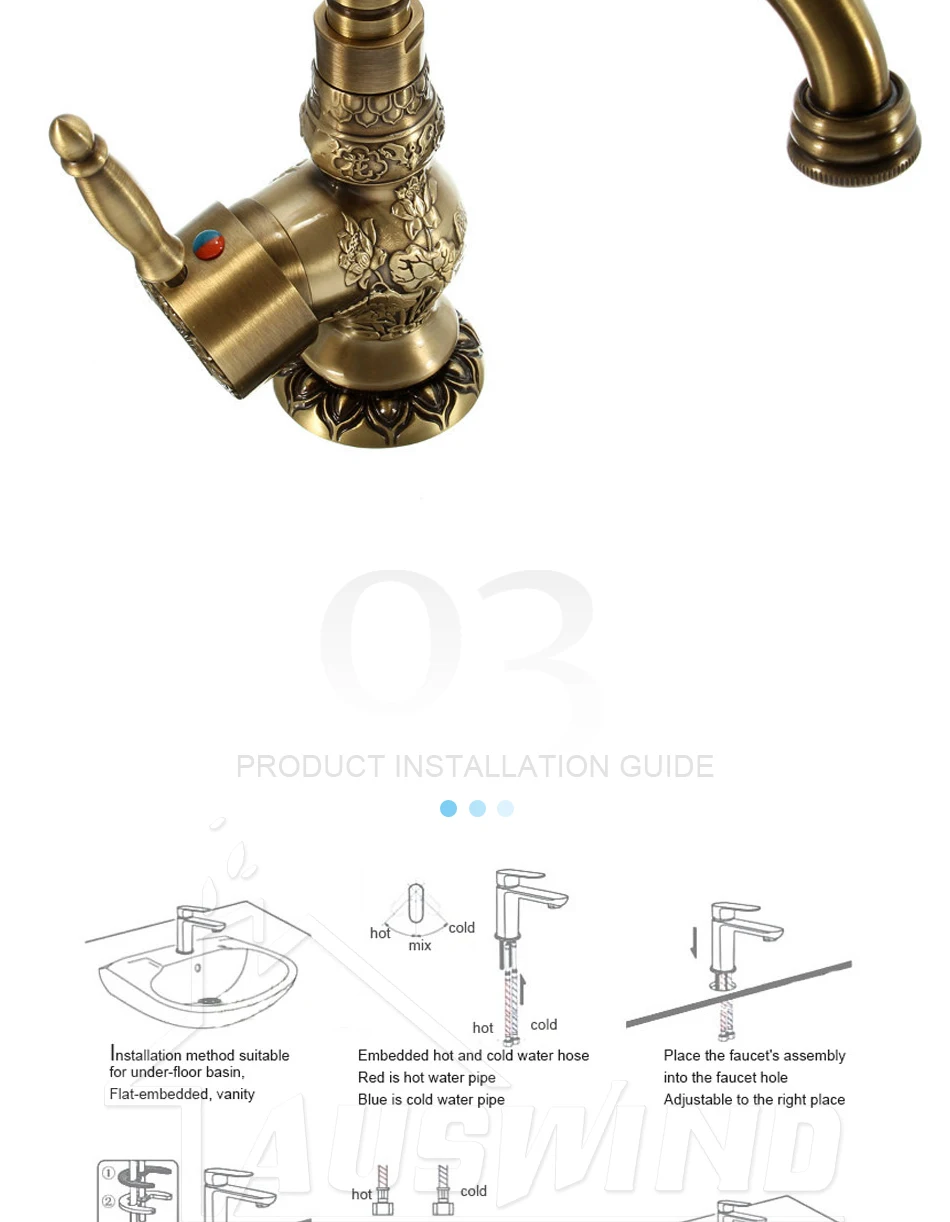 03

PRODUCT INSTALLATION GUIDE

hot
mix
cold

hot
cold

Installation method suitable for under-floor basin, Flat-embedded, vanity

Embedded hot and cold water hose
Red is hot water pipe
Blue is cold water pipe

Place the faucet's assembly into the faucet hole
Adjustable to the right place

AUSWIND

①
②

hot
cold