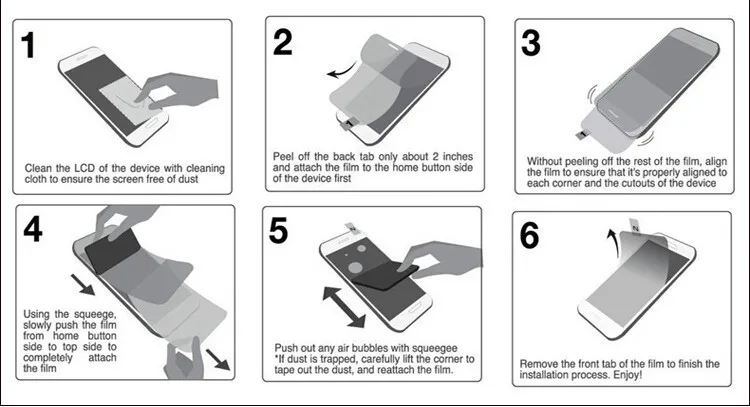 1

Clean the LCD of the device with cleaning cloth to ensure the screen free of dust

2

Peel off the back tab only about 2 inches and attach the film to the home button side of the device first

3

Without peeling off the rest of the film, align the film to ensure that it's properly aligned to each corner and the cutouts of the device

4

Using the squeege, slowly push the film from home button side to top side to completely attach the film

5

Push out any air bubbles with squeegee
*If dust is trapped, carefully lift the corner to tape out the dust, and reattach the film.

6

Remove the front tab of the film to finish the installation process. Enjoy!