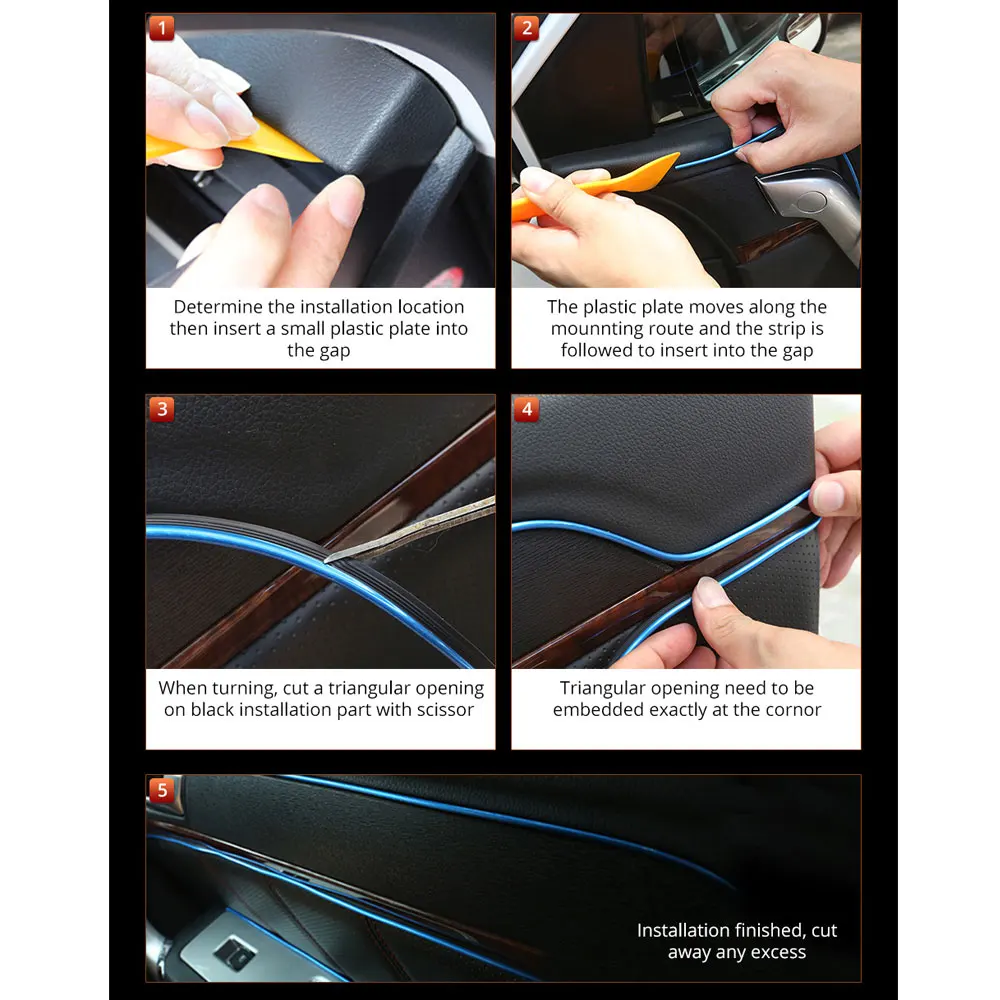 1

Determine the installation location then insert a small plastic plate into the gap

2

The plastic plate moves along the mounnting route and the strip is followed to insert into the gap

3

When turning, cut a triangular opening on black installation part with scissor

4

Triangular opening need to be embedded exactly at the cornor

5

Installation finished, cut away any excess