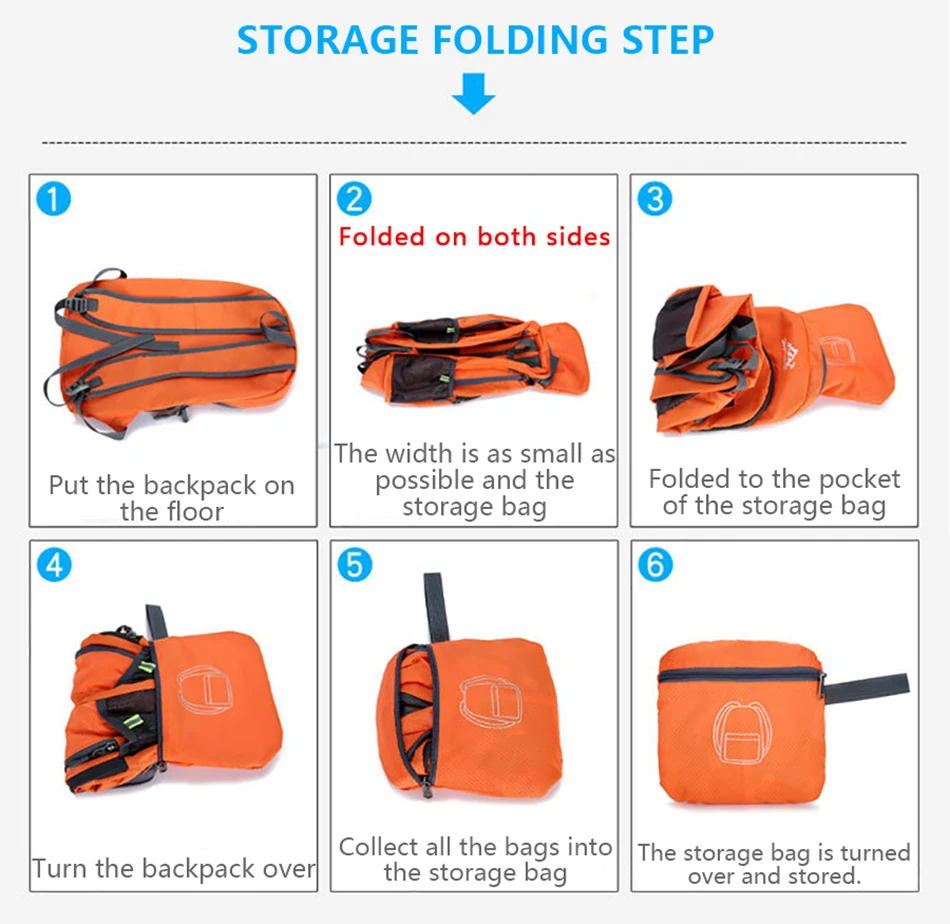 STORAGE FOLDING STEP

1

Put the backpack on the floor

2

Folded on both sides

The width is as small as possible and the storage bag

3

Folded to the pocket of the storage bag

4

Turn the backpack over

5

Collect all the bags into the storage bag

6

The storage bag is turned over and stored.