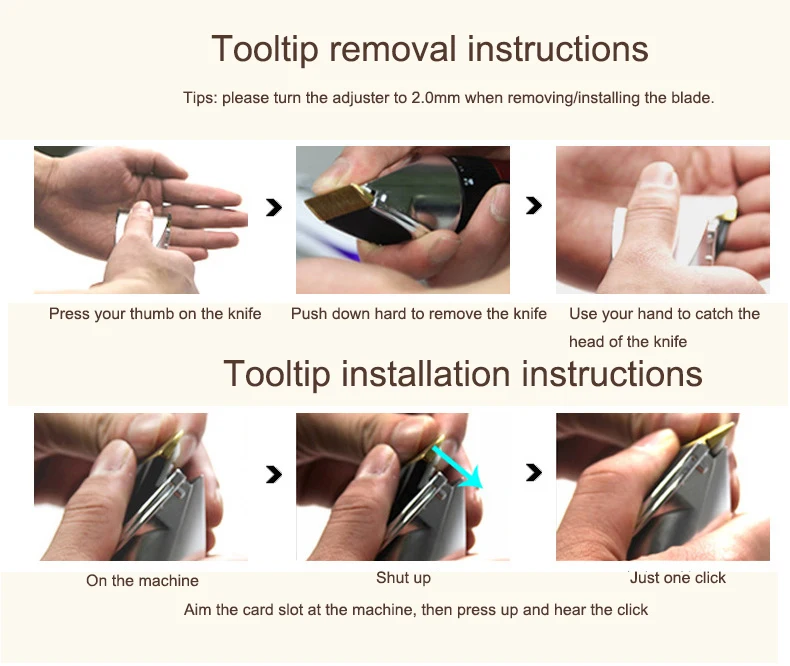 Tooltip removal instructions

Tips: please turn the adjuster to 2.0mm when removing/installing the blade.

Press your thumb on the knife

Push down hard to remove the knife

Use your hand to catch the head of the knife

Tooltip installation instructions

On the machine

Shut up

Just one click

Aim the card slot at the machine, then press up and hear the click