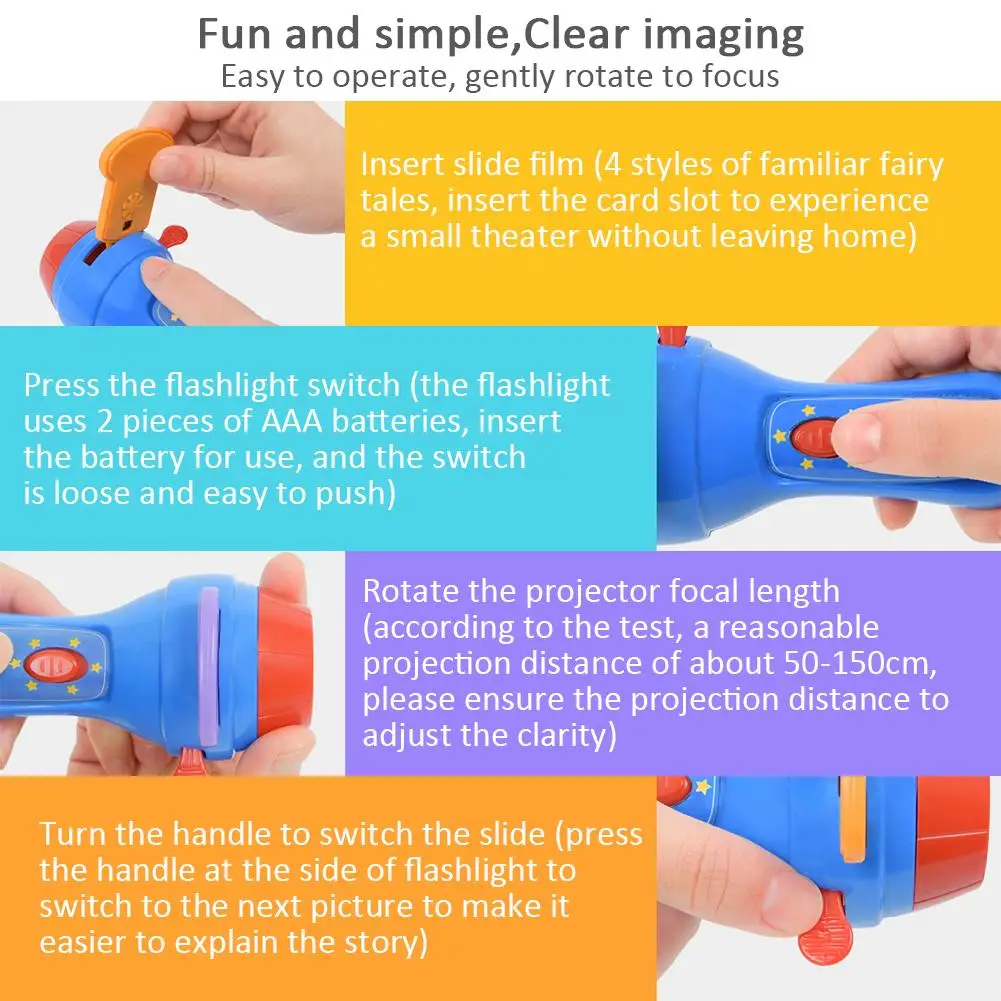 Fun and simple,Clear imaging
Easy to operate, gently rotate to focus

Insert slide film (4 styles of familiar fairy tales, insert the card slot to experience a small theater without leaving home)

Press the flashlight switch (the flashlight uses 2 pieces of AAA batteries, insert the battery for use, and the switch is loose and easy to push)

Rotate the projector focal length (according to the test, a reasonable projection distance of about 50-150cm, please ensure the projection distance to adjust the clarity)

Turn the handle to switch the slide (press the handle at the side of flashlight to switch to the next picture to make it easier to explain the story)