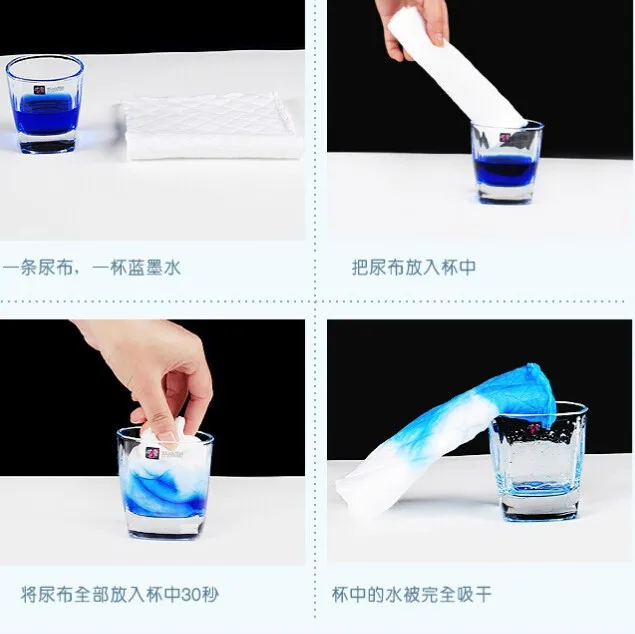 一条尿布，一杯蓝墨水

把尿布放入杯中

将尿布全部放入杯中30秒

杯中的水被完全吸干