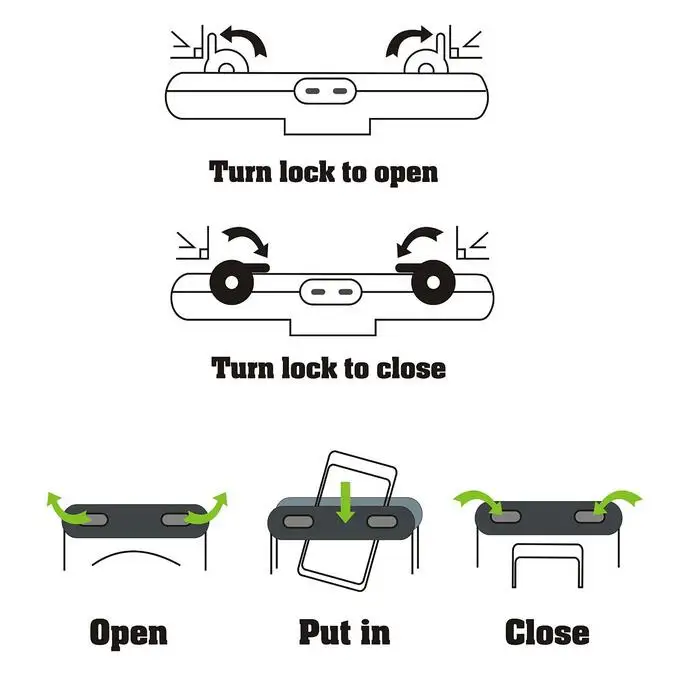 Turn lock to open

Turn lock to close

Open

Put in

Close