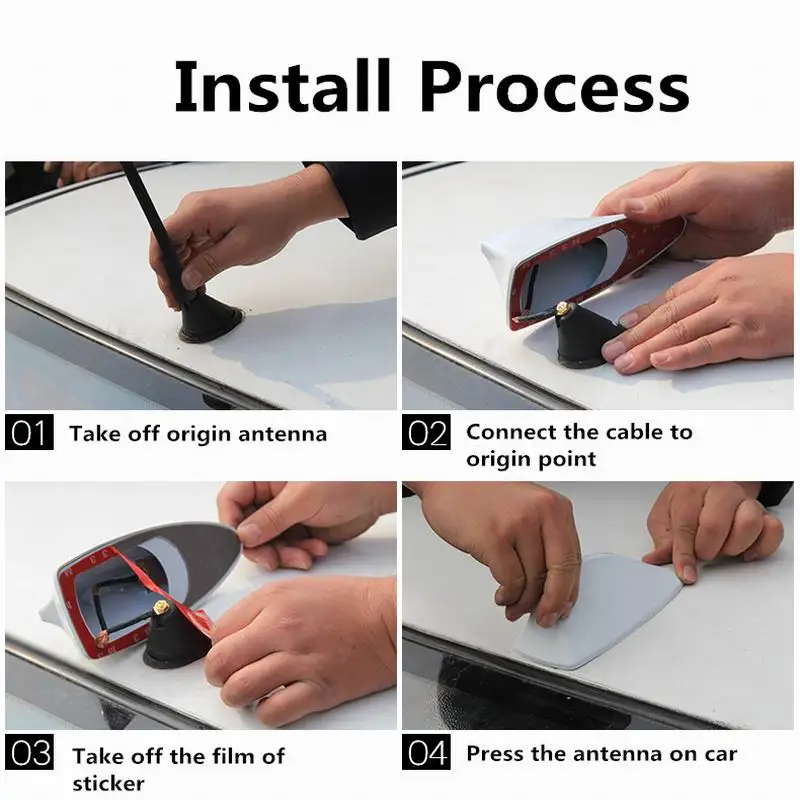 Install Process

01 Take off origin antenna

02 Connect the cable to origin point

03 Take off the film of sticker

04 Press the antenna on car