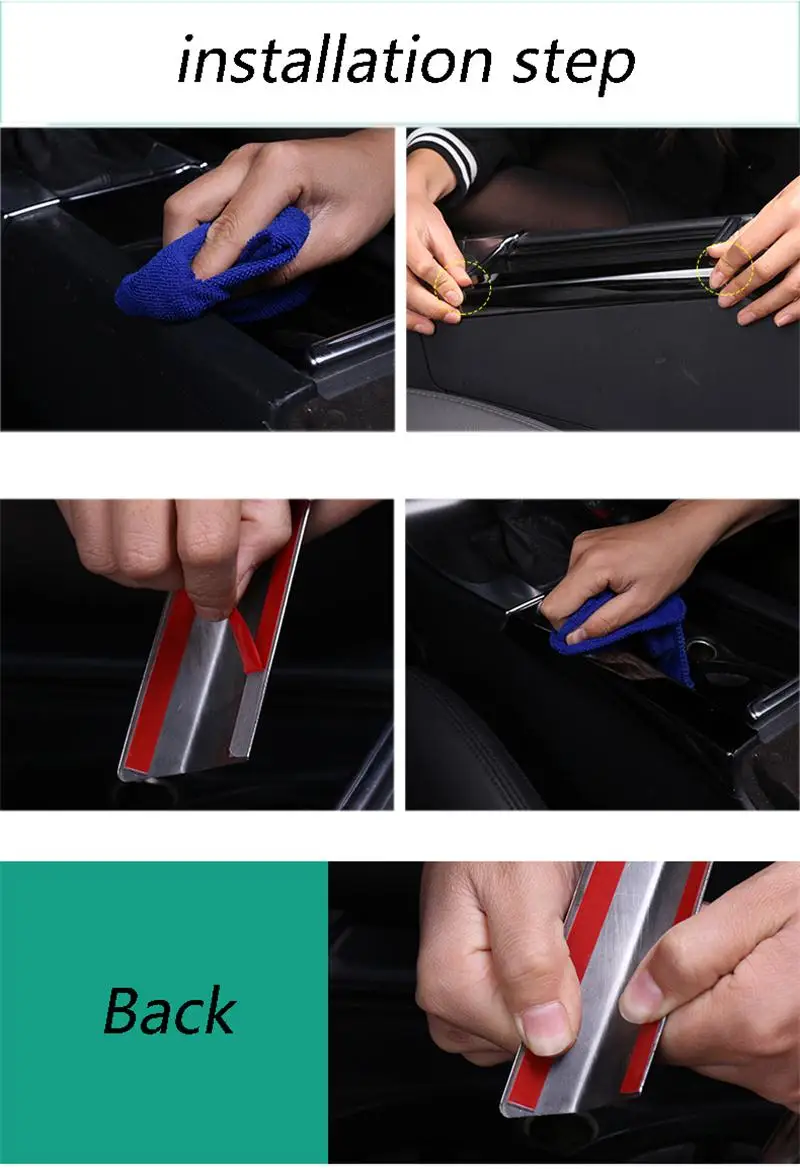 installation step

Back