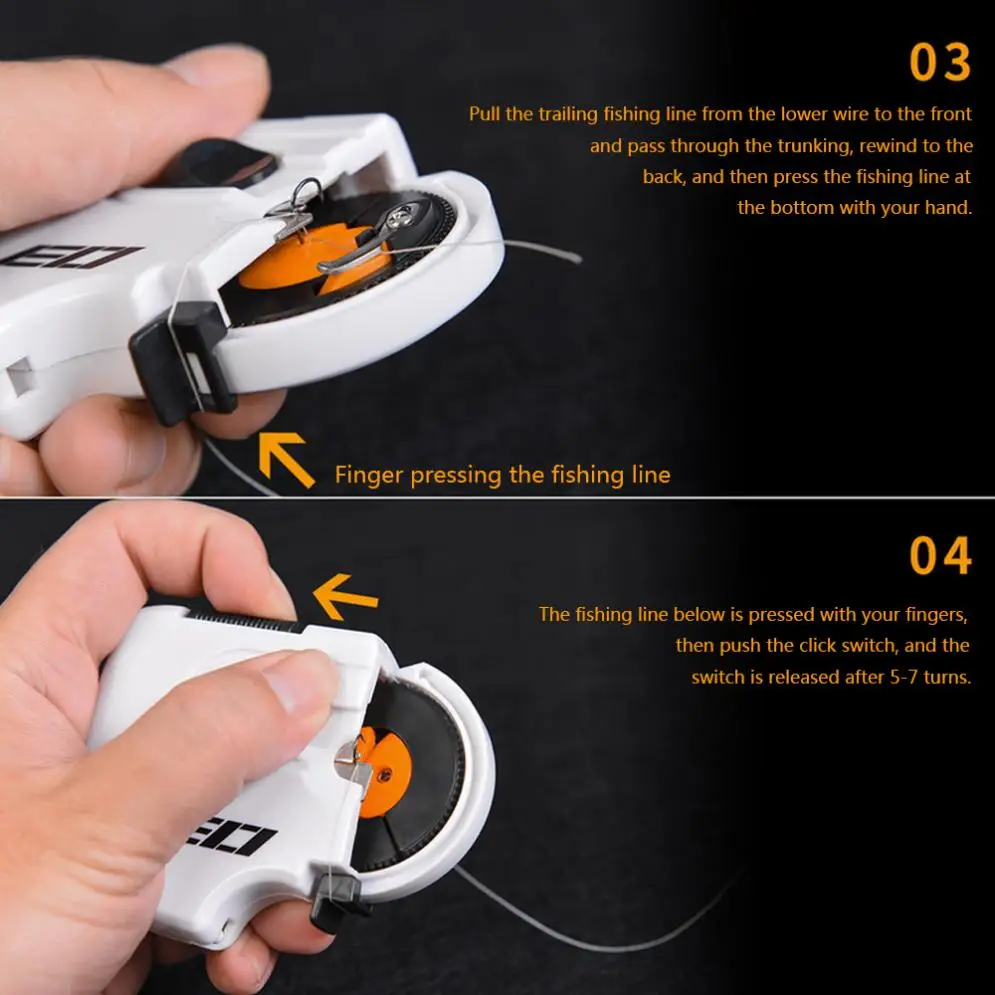 03

Pull the trailing fishing line from the lower wire to the front and pass through the trunking, rewind to the back, and then press the fishing line at the bottom with your hand.

EO

Finger pressing the fishing line

04

The fishing line below is pressed with your fingers, then push the click switch, and the switch is released after 5-7 turns.

EO