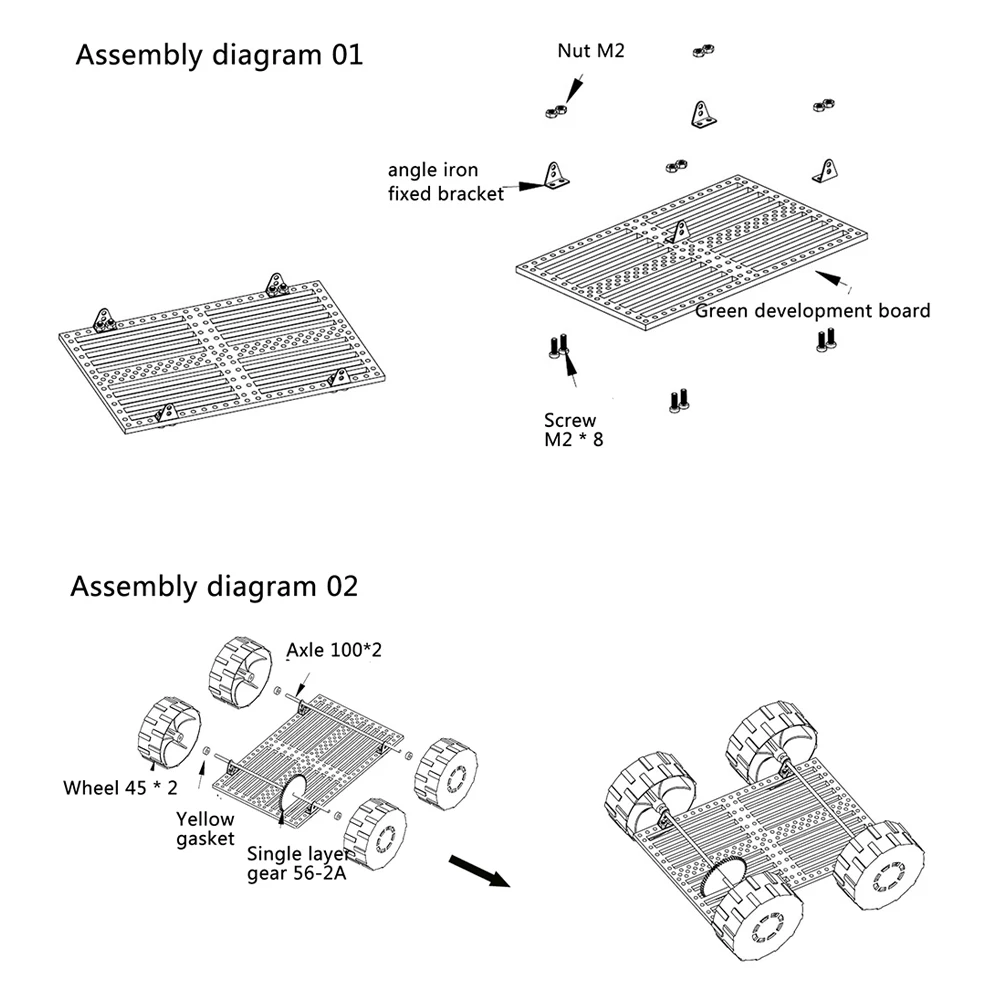 Assembly diagram 01

Nut M2

angle iron fixed bracket

Green development board

Screw M2 * 8

Assembly diagram 02

Axle 100*2

Wheel 45 * 2

Yellow gasket

Single layer gear 56-2A