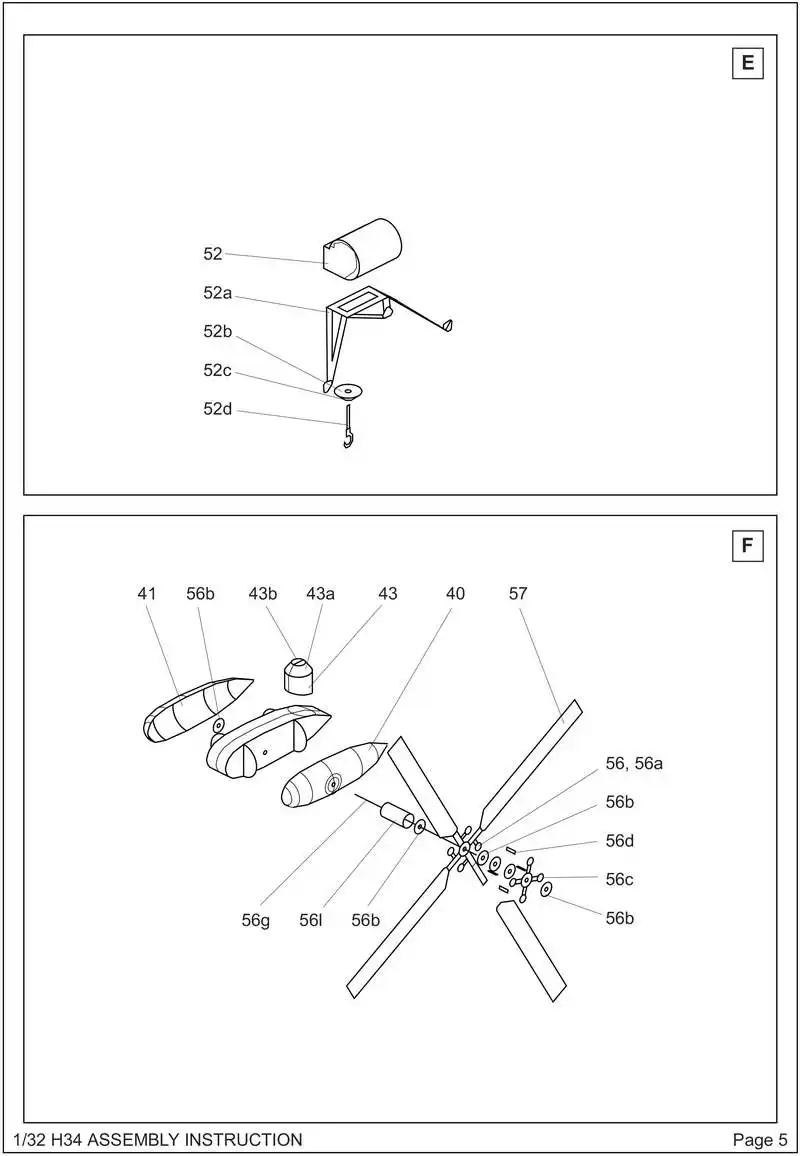 E

52
52a
52b
52c
52d

F

41
56b
43b
43a
43
40
57
56, 56a
56b
56d
56c
56b
56g
56l
56b

1/32 H34 ASSEMBLY INSTRUCTION

Page 5