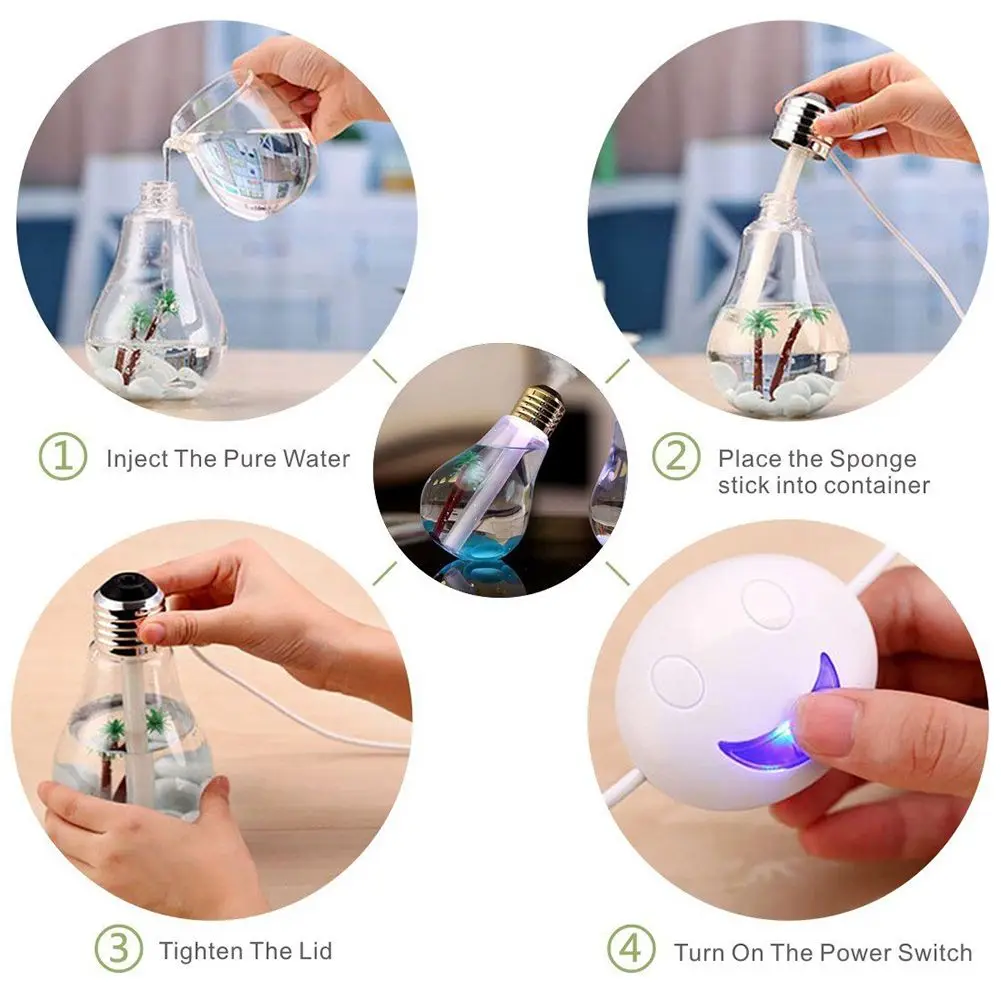 ① Inject The Pure Water

② Place the Sponge stick into container

③ Tighten The Lid

④ Turn On The Power Switch