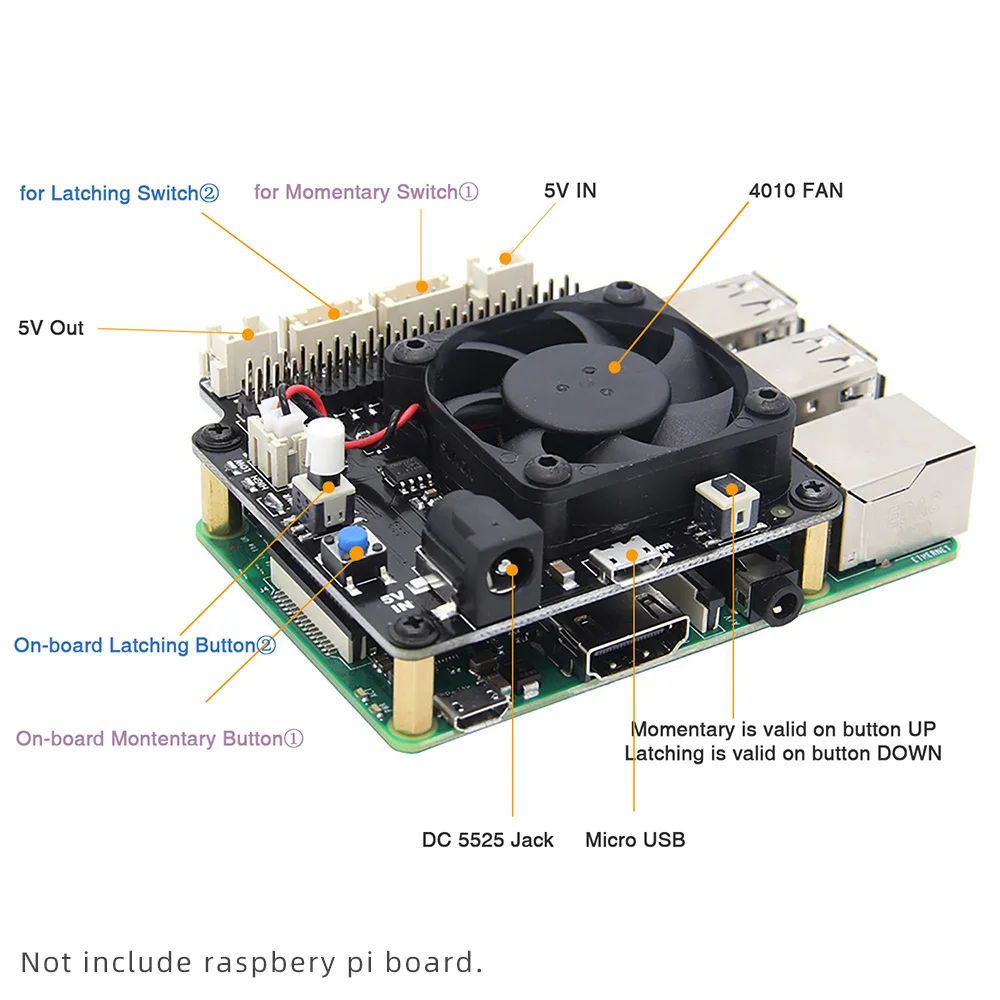 for Latching Switch②
for Momentary Switch①
5V IN
4010 FAN
5V Out
5V IN
On-board Latching Button②
On-board Montentary Button①
Momentary is valid on button UP
Latching is valid on button DOWN
DC 5525 Jack
Micro USB

Not include raspbery pi board.