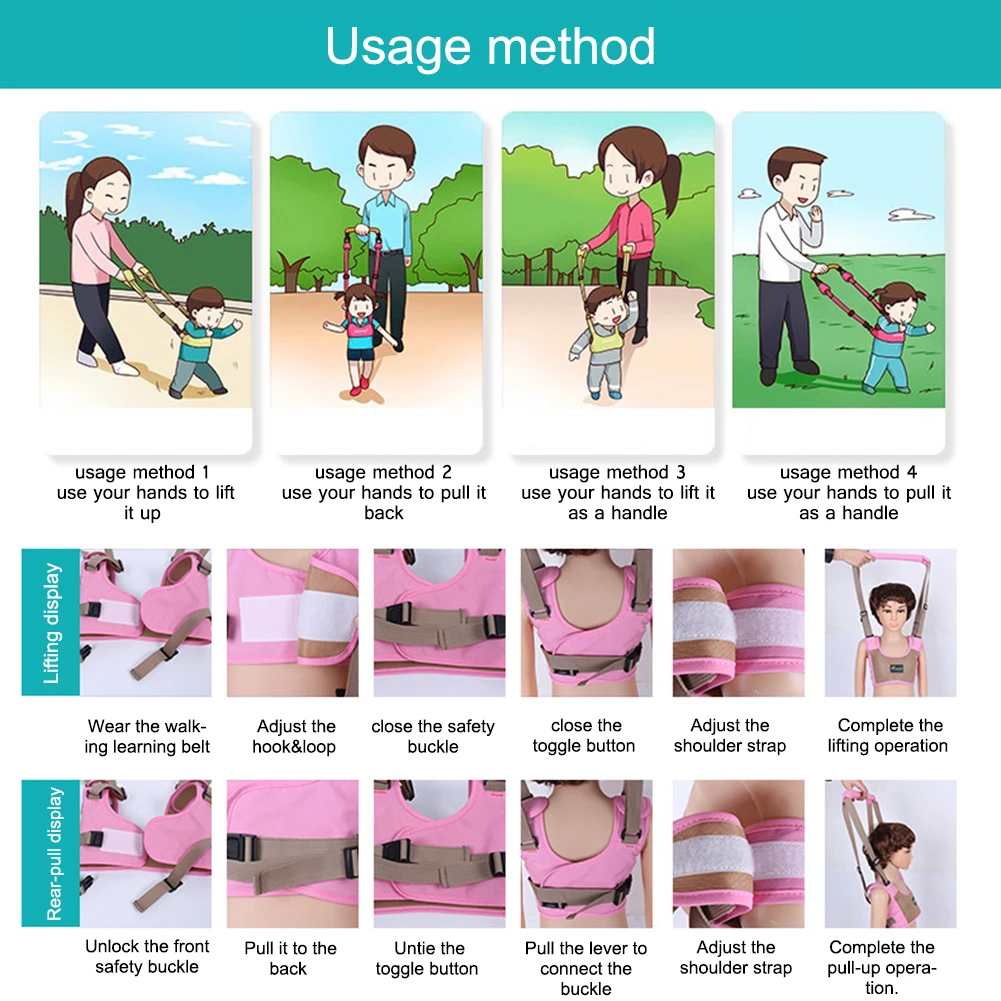 Usage method

usage method 1
use your hands to lift it up

usage method 2
use your hands to pull it back

usage method 3
use your hands to lift it as a handle

usage method 4
use your hands to pull it as a handle

Lifting display

Wear the walking learning belt

Adjust the hook&loop

close the safety buckle

close the toggle button

Adjust the shoulder strap

Complete the lifting operation

Rear-pull display

Unlock the front safety buckle

Pull it to the back

Untie the toggle button

Pull the lever to connect the buckle

Adjust the shoulder strap

Complete the pull-up operation.