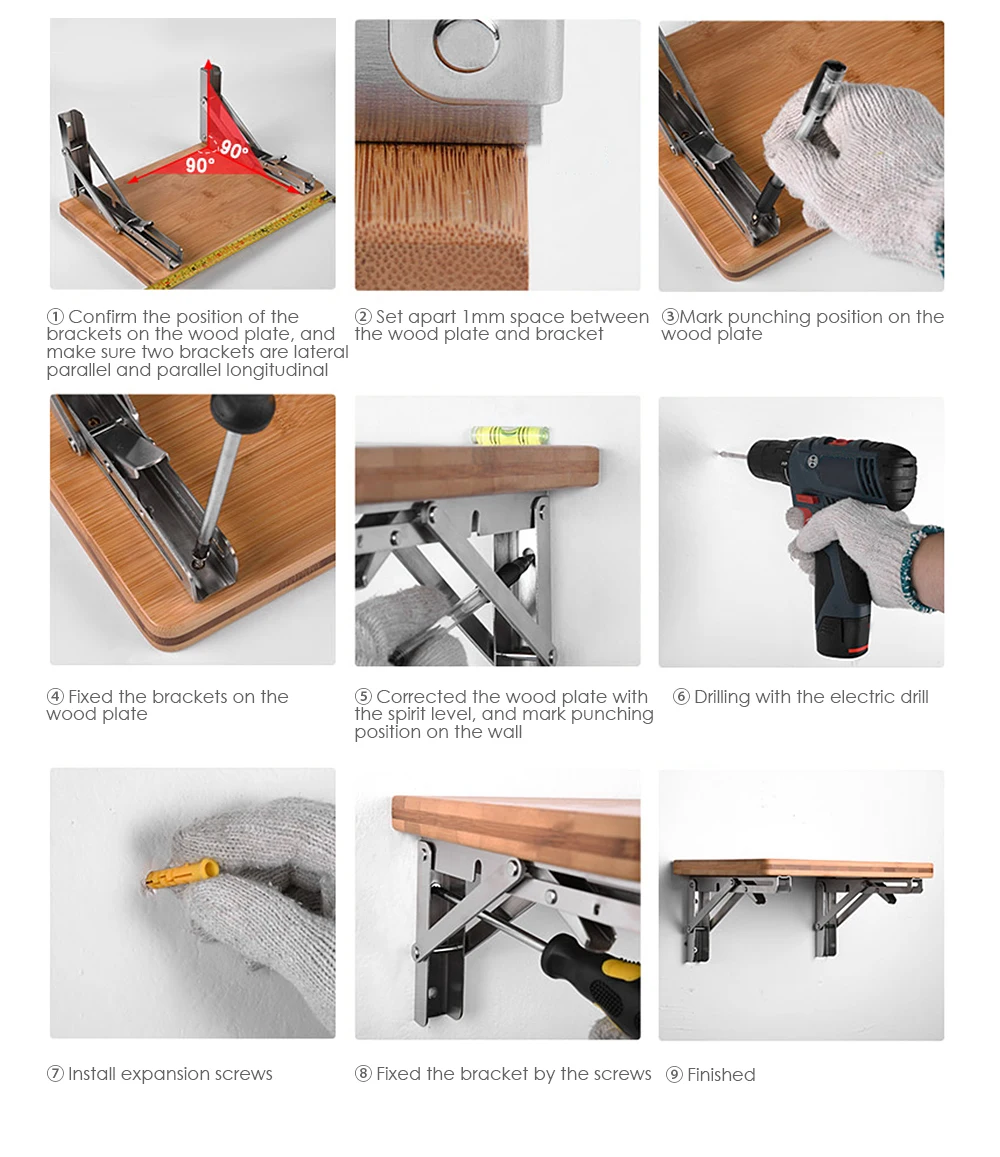 90°
90°

① Confirm the position of the brackets on the wood plate, and make sure two brackets are lateral parallel and parallel longitudinal

② Set apart 1mm space between the wood plate and bracket

③Mark punching position on the wood plate

④ Fixed the brackets on the wood plate

⑤ Corrected the wood plate with the spirit level, and mark punching position on the wall

⑥ Drilling with the electric drill

⑦ Install expansion screws

⑧ Fixed the bracket by the screws

⑨ Finished