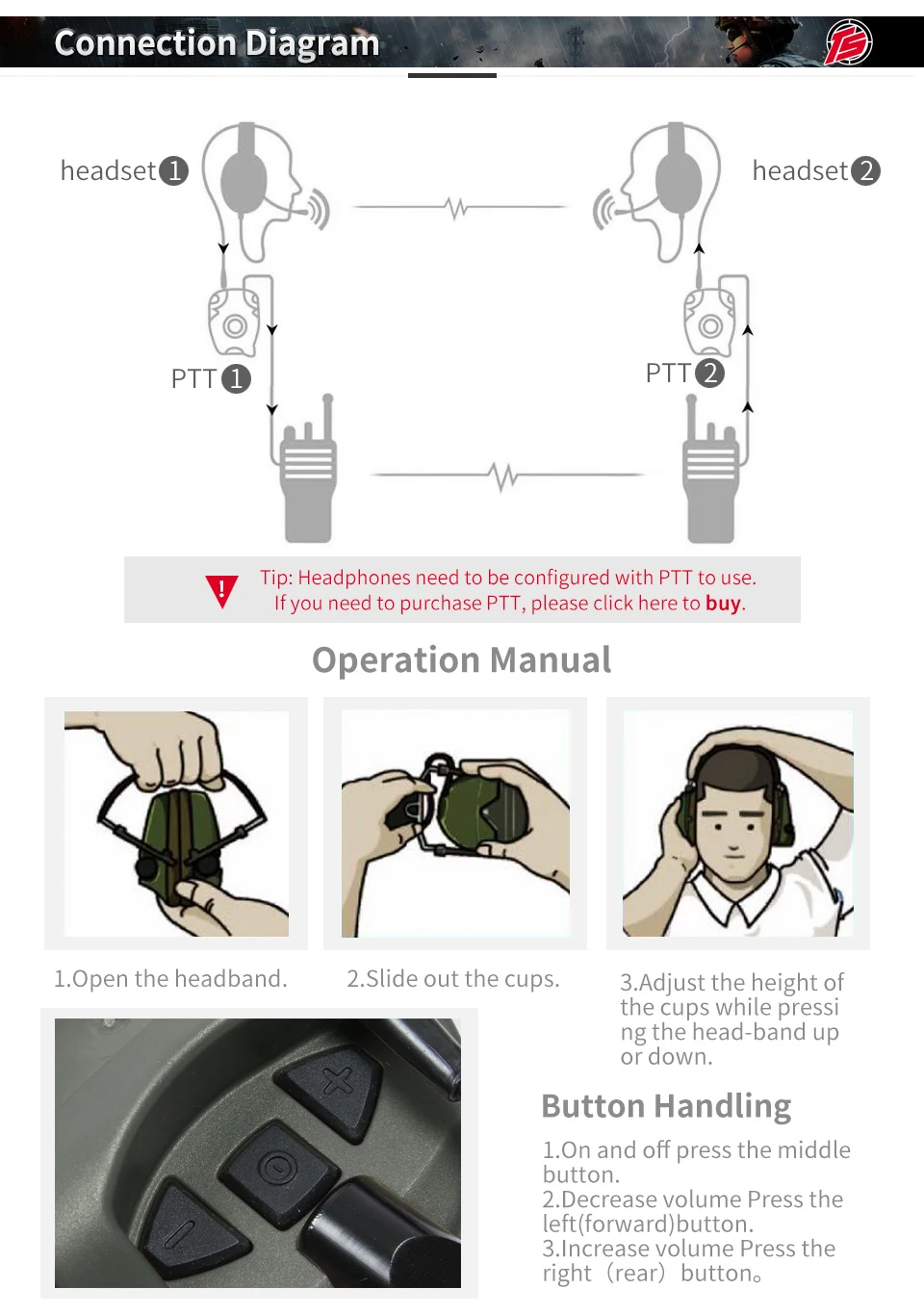 Connection Diagram

headset 1

headset 2

PTT 1

PTT 2

Tip: Headphones need to be configured with PTT to use.
If you need to purchase PTT, please click here to buy.

Operation Manual

1.Open the headband.

2.Slide out the cups.

3.Adjust the height of the cups while pressing the head-band up or down.

Button Handling

1.On and off press the middle button.
2.Decrease volume Press the left(forward)button.
3.Increase volume Press the right（rear）button。