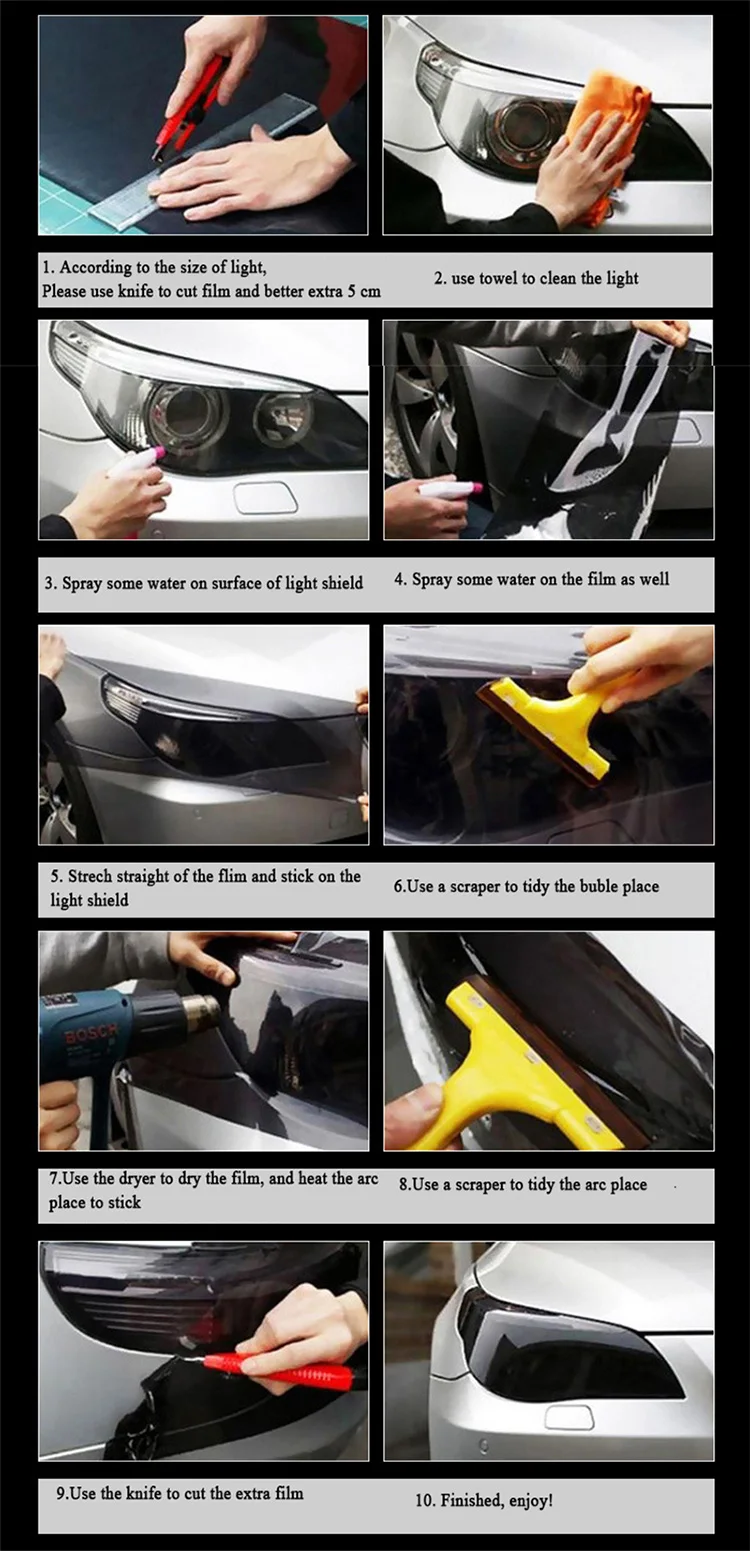 1. According to the size of light, Please use knife to cut film and better extra 5 cm

2. use towel to clean the light

3. Spray some water on surface of light shield

4. Spray some water on the film as well

5. Strech straight of the flim and stick on the light shield

6.Use a scraper to tidy the buble place

BOSCH

7.Use the dryer to dry the film, and heat the arc place to stick

8.Use a scraper to tidy the arc place

9.Use the knife to cut the extra film

10. Finished, enjoy!