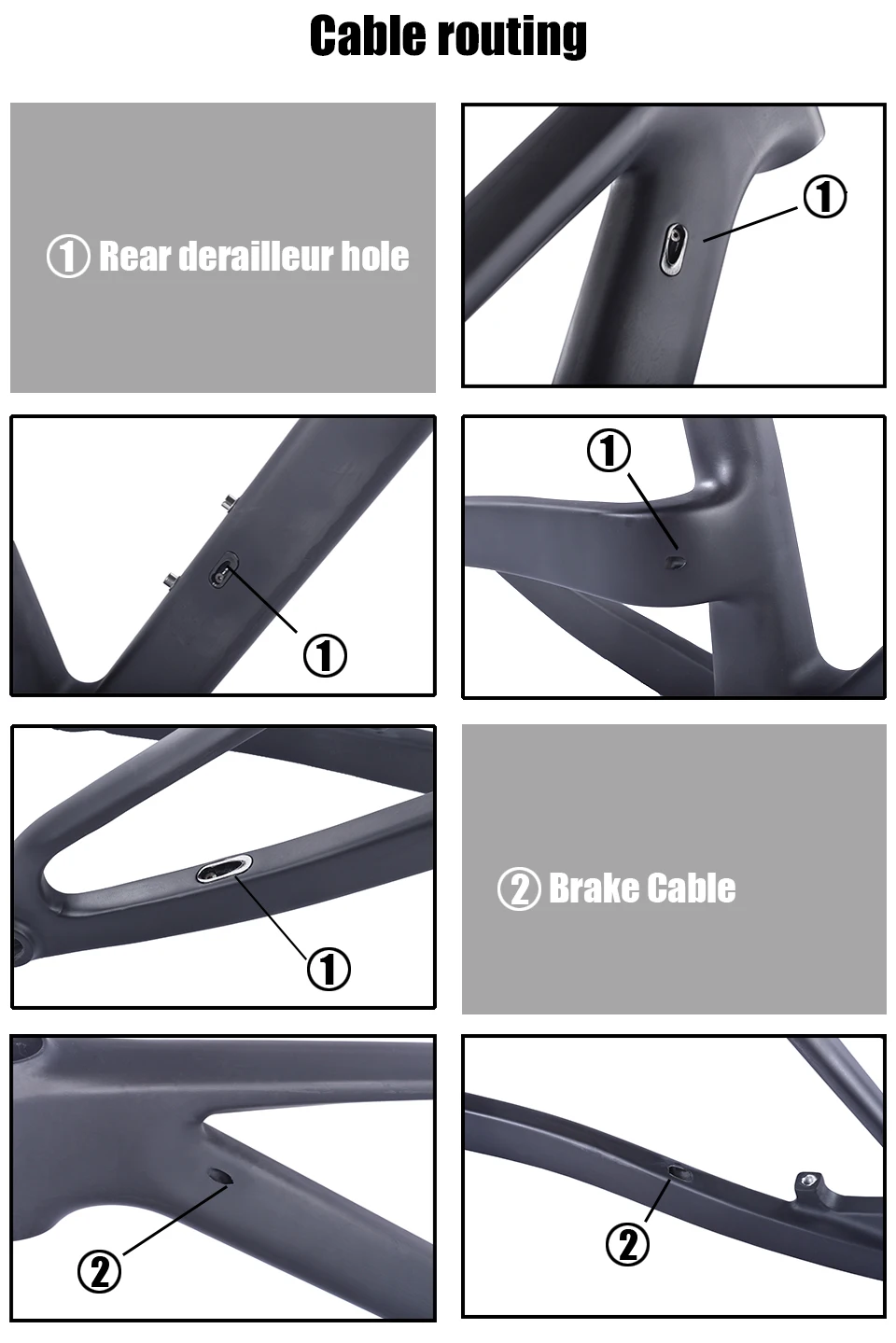 Cable routing

① Rear derailleur hole

①

①

①

①

② Brake Cable

②

②