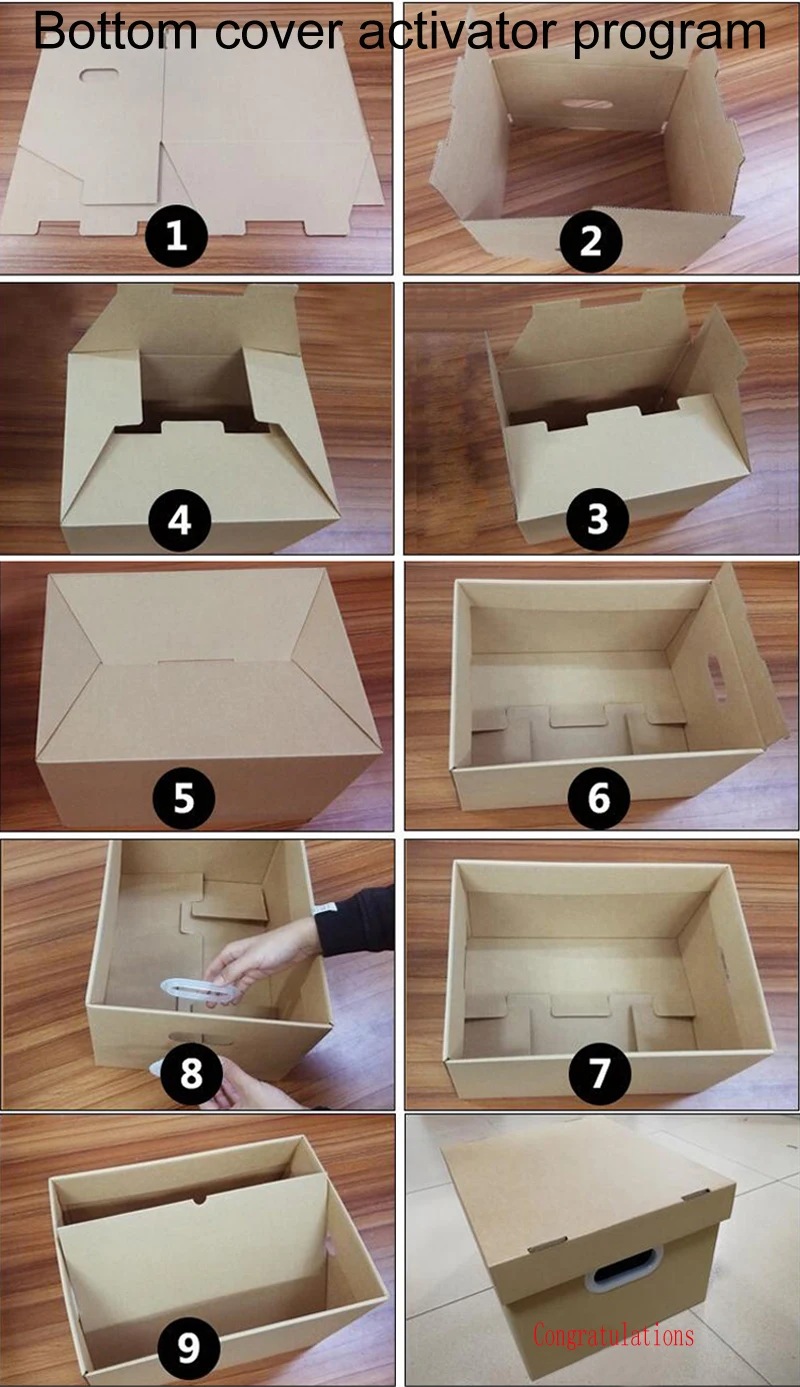 Bottom cover activator program

1

2

4

3

5

6

8

7

9

Congratulations