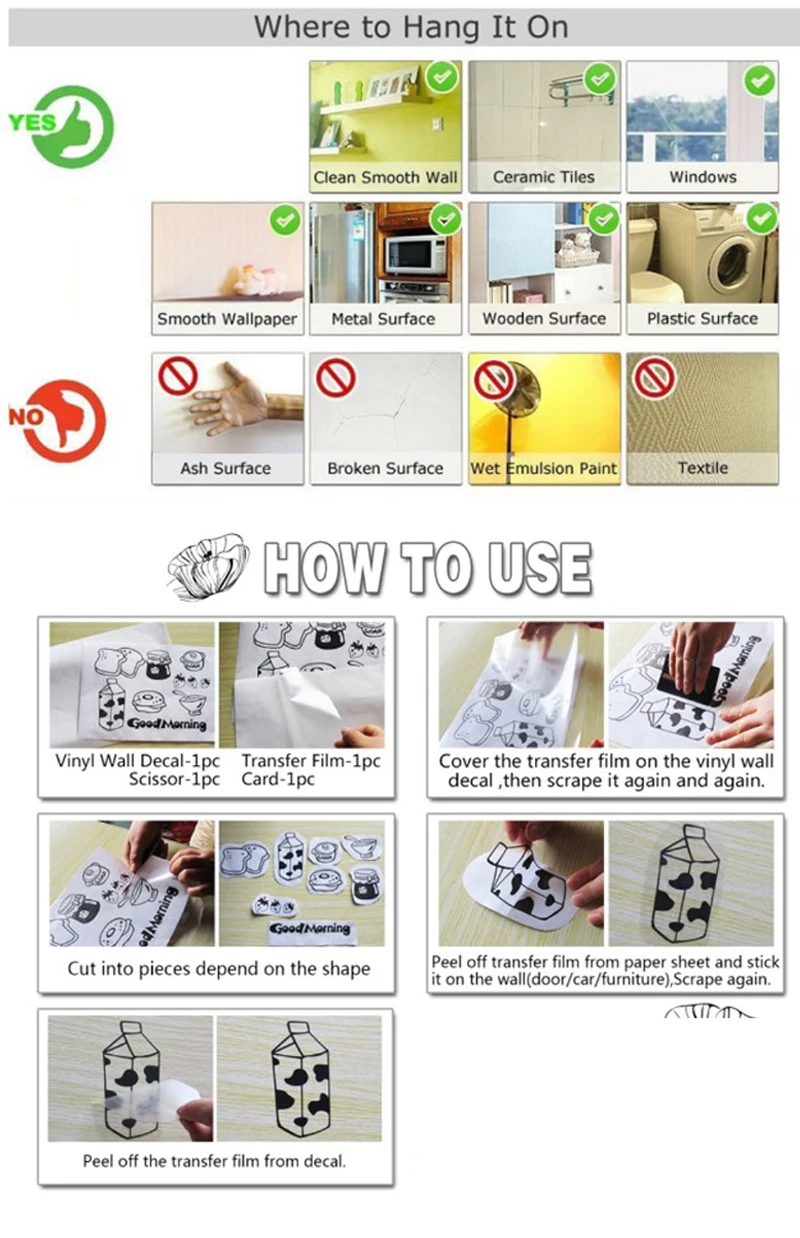 Where to Hang It On

YES

Clean Smooth Wall

Ceramic Tiles

Windows

Smooth Wallpaper

Metal Surface

Wooden Surface

Plastic Surface

NO

Ash Surface

Broken Surface

Wet Emulsion Paint

Textile

HOW TO USE

Good Morning

Vinyl Wall Decal-1pc Transfer Film-1pc
Scissor-1pc Card-1pc

Good Morning

Cover the transfer film on the vinyl wall decal ,then scrape it again and again.

Good Morning

Good Morning

Cut into pieces depend on the shape

Peel off transfer film from paper sheet and stick it on the wall(door/car/furniture),Scrape again.

Peel off the transfer film from decal.