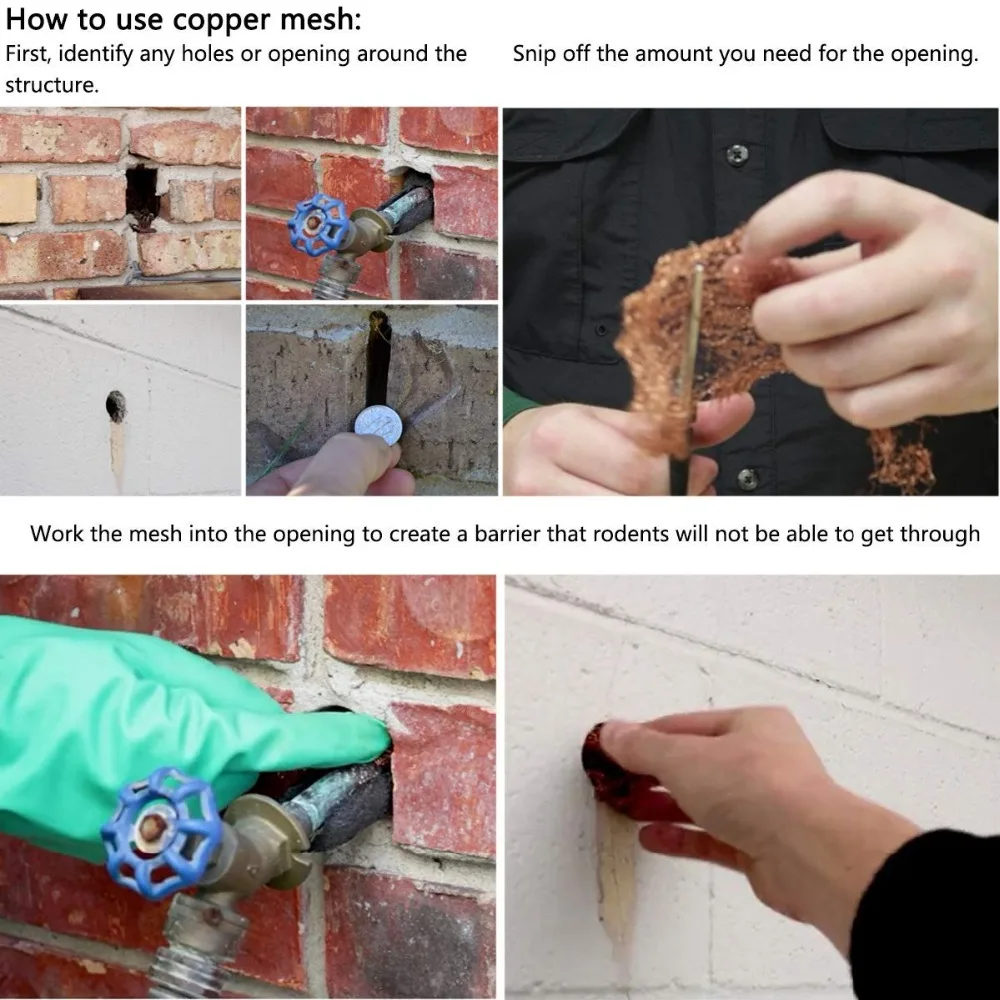 How to use copper mesh:

First, identify any holes or opening around the structure.

Snip off the amount you need for the opening.

Work the mesh into the opening to create a barrier that rodents will not be able to get through