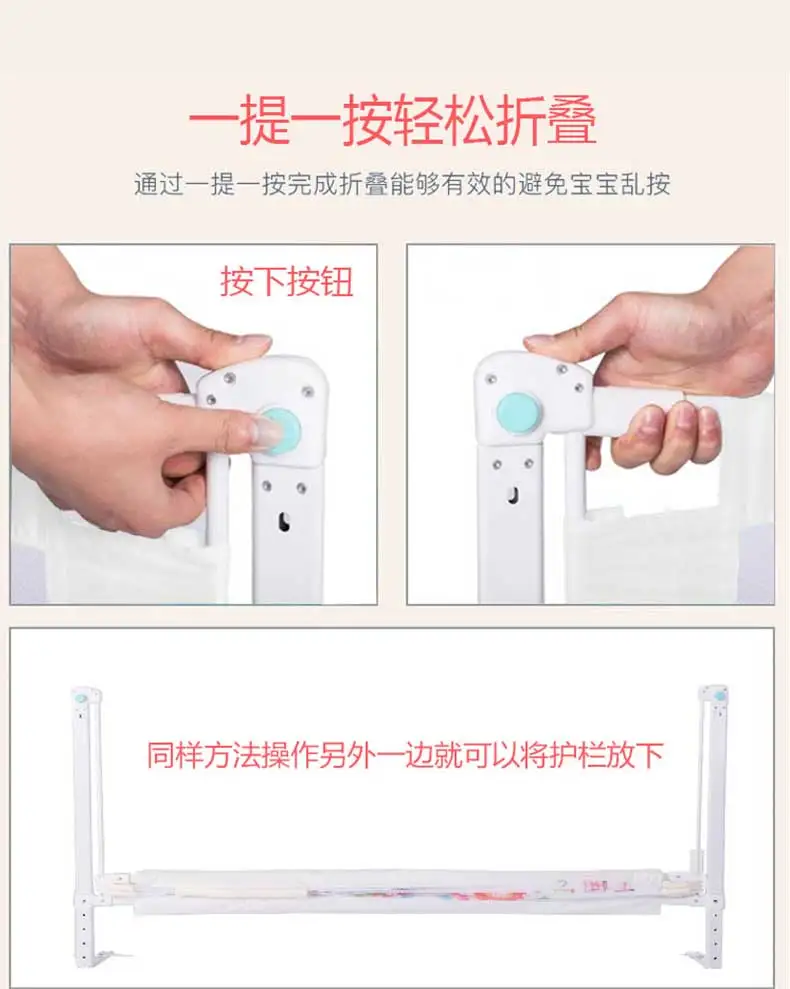 一提一按轻松折叠

通过一提一按完成折叠能够有效的避免宝宝乱按

按下按钮

同样方法操作另外一边就可以将护栏放下