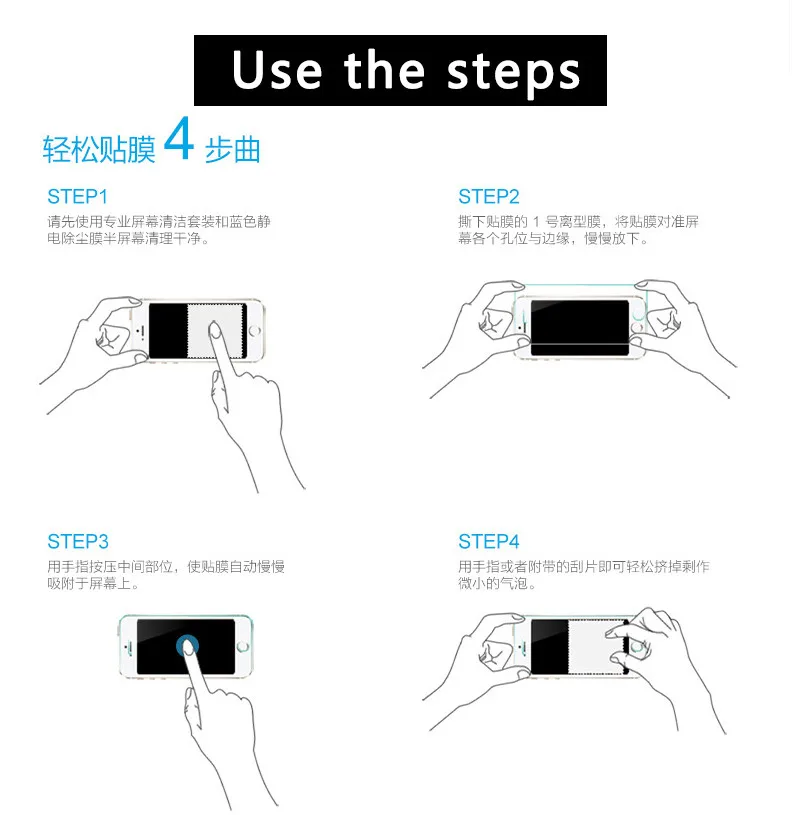 Use the steps

轻松贴膜 4 步曲

STEP1
请先使用专业屏幕清洁套装和蓝色静电除尘膜半屏幕清理干净。

STEP2
撕下贴膜的 1 号离型膜，将贴膜对准屏幕各个孔位与边缘，慢慢放下。

STEP3
用手指按压中间部位，使贴膜自动慢慢吸附于屏幕上。

STEP4
用手指或者附带的刮片即可轻松挤掉剩作微小的气泡。