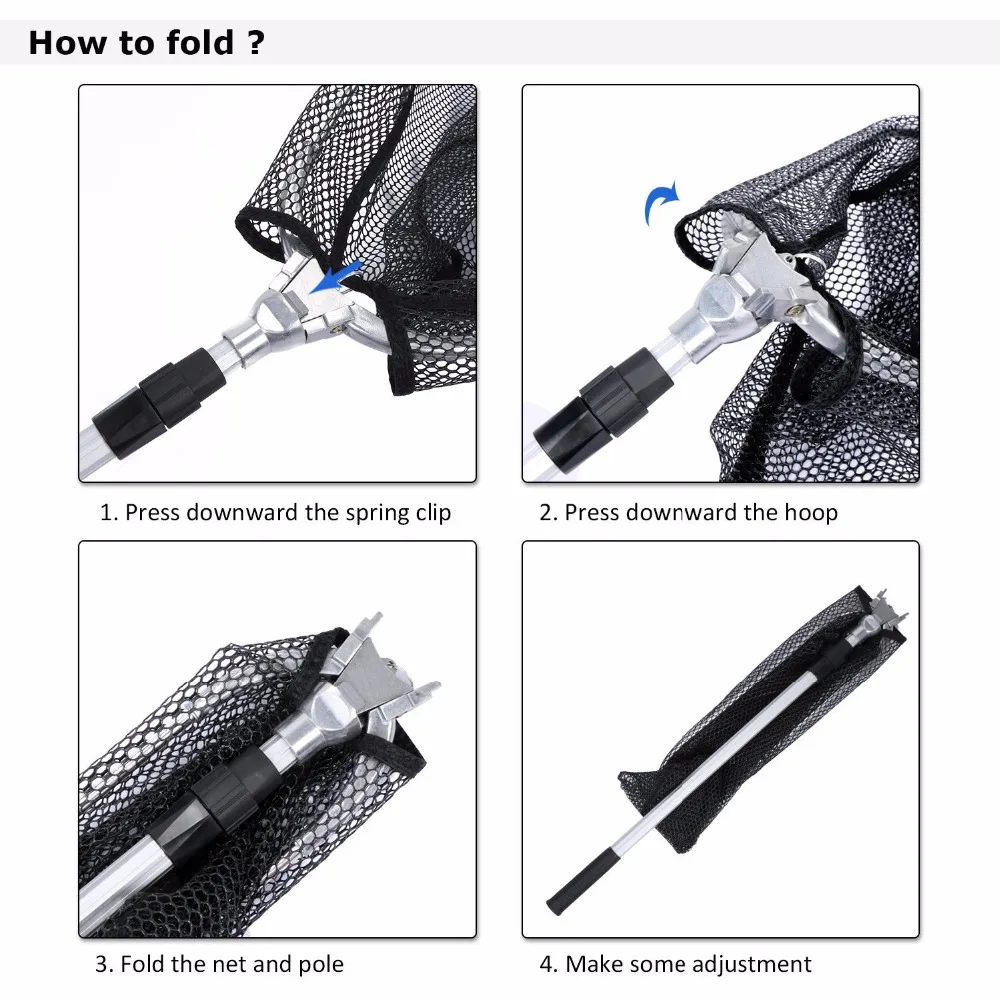 How to fold ?

1. Press downward the spring clip

2. Press downward the hoop

3. Fold the net and pole

4. Make some adjustment