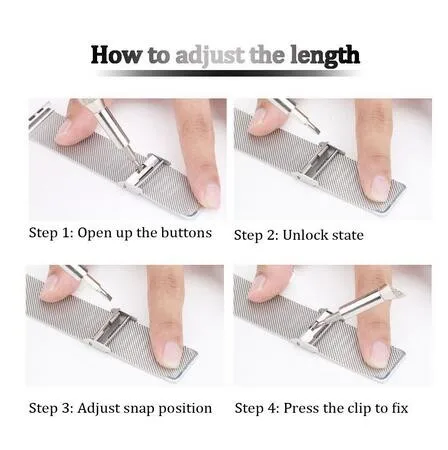 How to adjust the length

Step 1: Open up the buttons

Step 2: Unlock state

Step 3: Adjust snap position

Step 4: Press the clip to fix