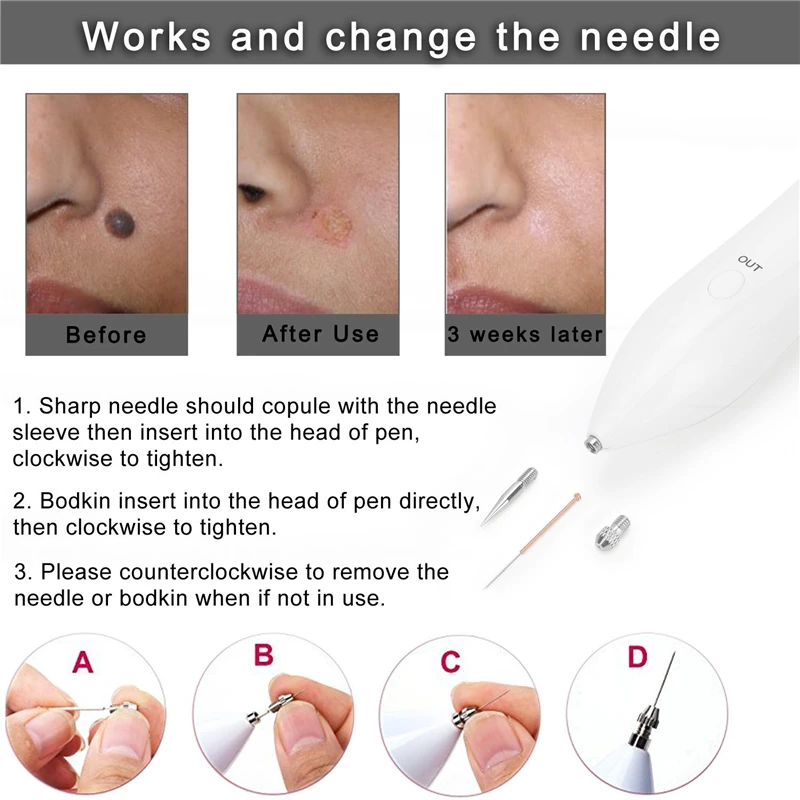 Works and change the needle

Before

After Use

3 weeks later

OUT

1. Sharp needle should copule with the needle sleeve then insert into the head of pen, clockwise to tighten.

2. Bodkin insert into the head of pen directly, then clockwise to tighten.

3. Please counterclockwise to remove the needle or bodkin when if not in use.

A

B

C

D