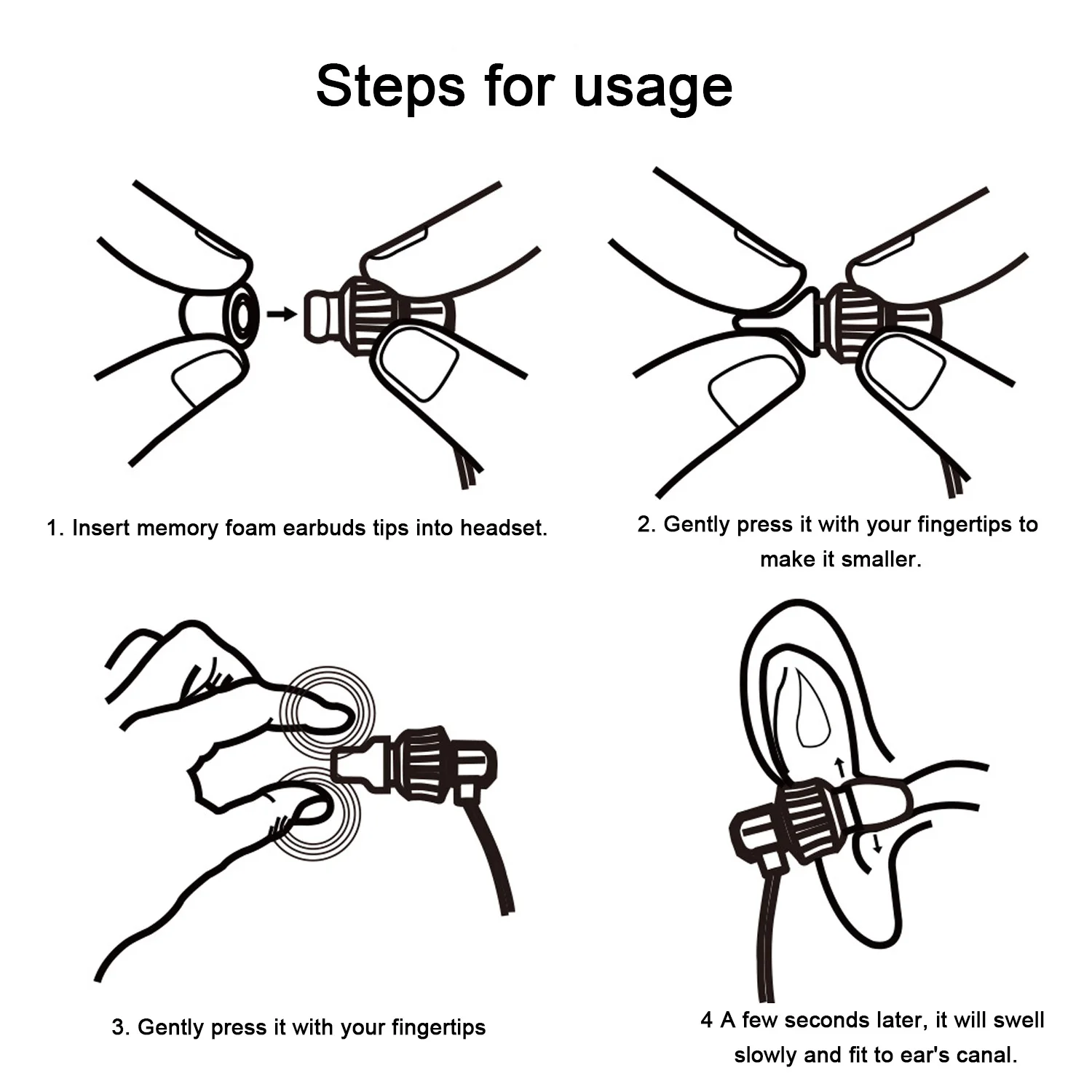 Steps for usage

1. Insert memory foam earbuds tips into headset.

2. Gently press it with your fingertips to make it smaller.

3. Gently press it with your fingertips

4 A few seconds later, it will swell slowly and fit to ear's canal.