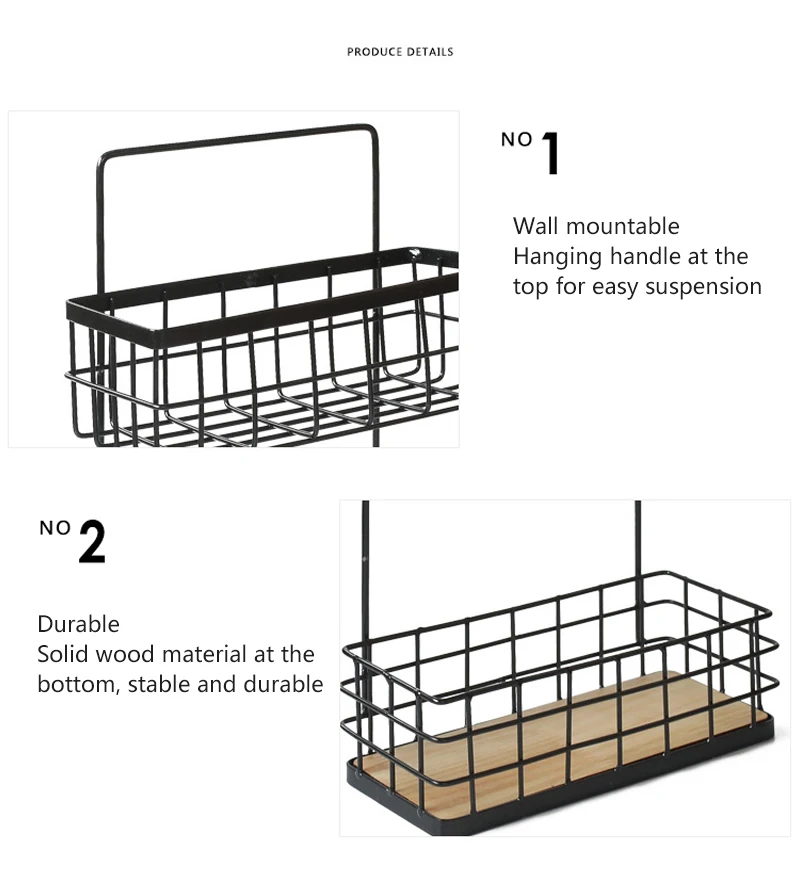 PRODUCE DETAILS

NO 1

Wall mountable
Hanging handle at the top for easy suspension

NO 2

Durable
Solid wood material at the bottom, stable and durable