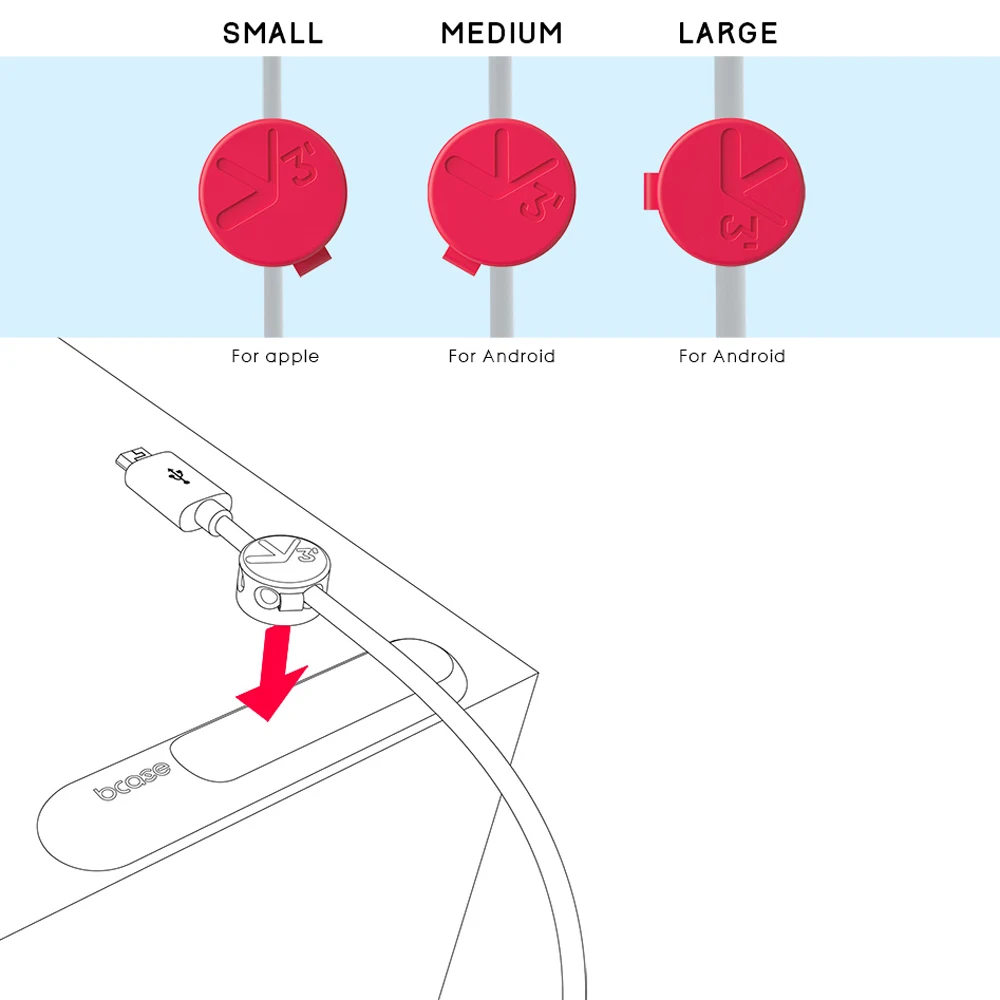 SMALL MEDIUM LARGE

For apple For Android For Android

bcase