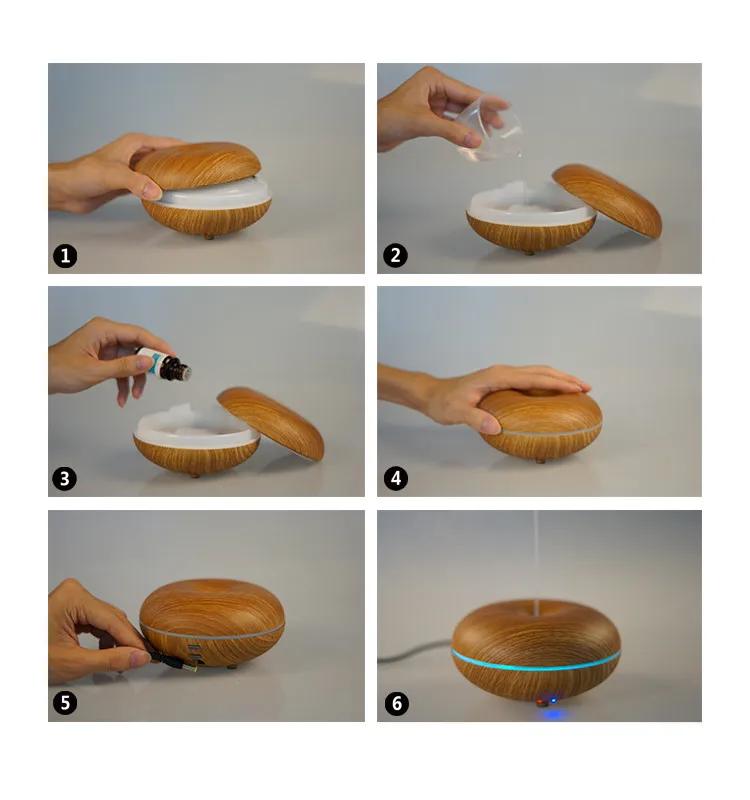 1

2

3

4

5

6