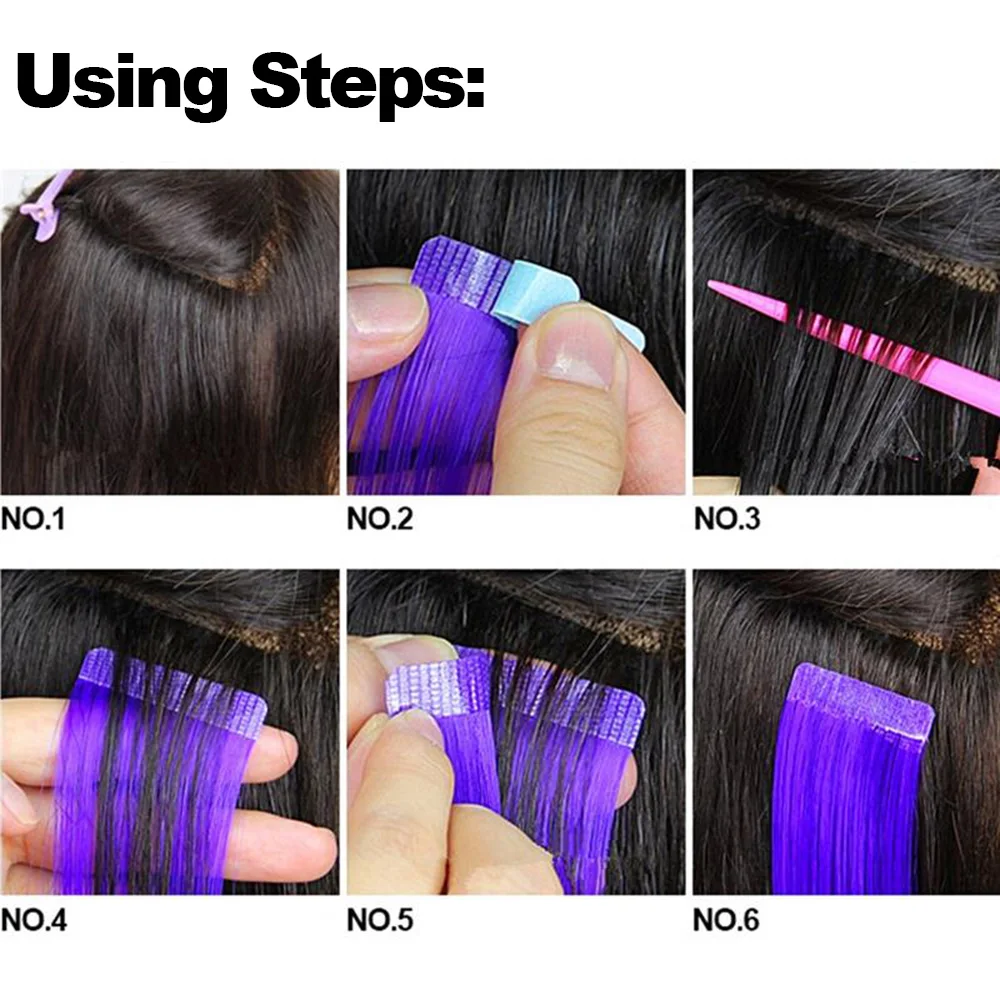 Using Steps:

NO.1

NO.2

NO.3

NO.4

NO.5

NO.6