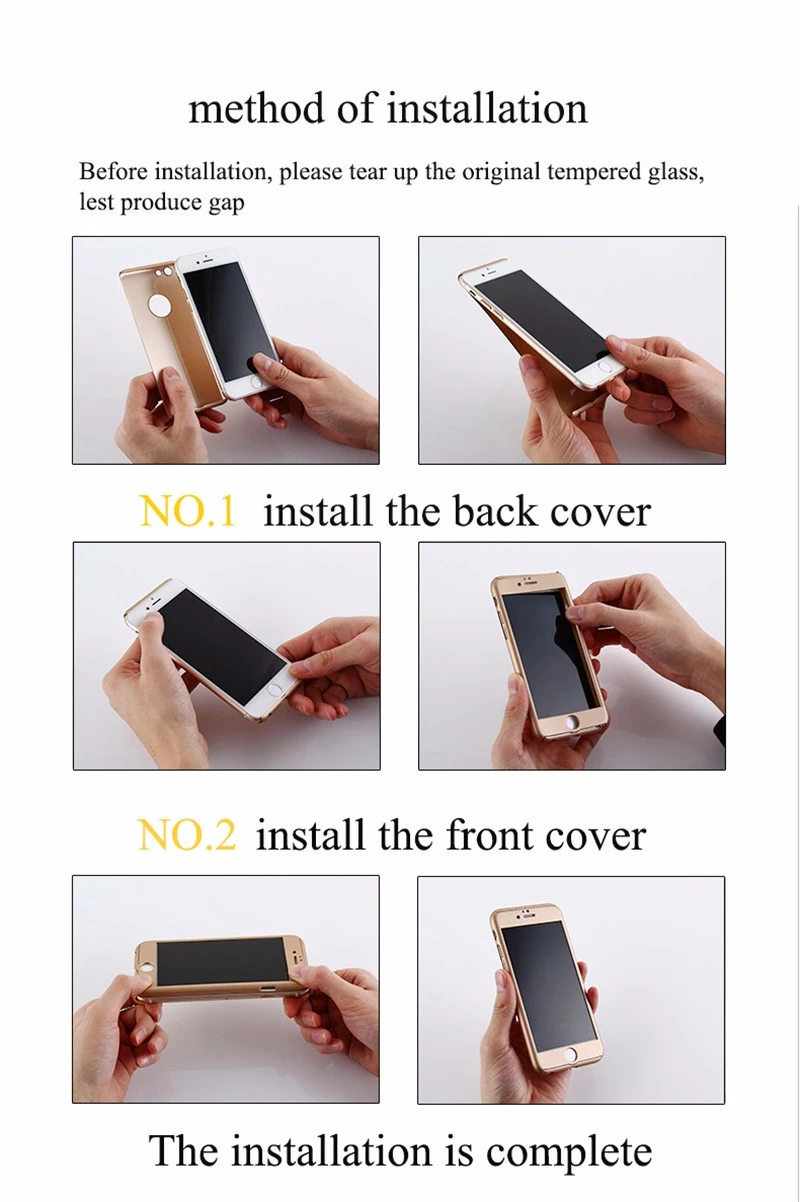 method of installation

Before installation, please tear up the original tempered glass, lest produce gap

NO.1 install the back cover

NO.2 install the front cover

The installation is complete