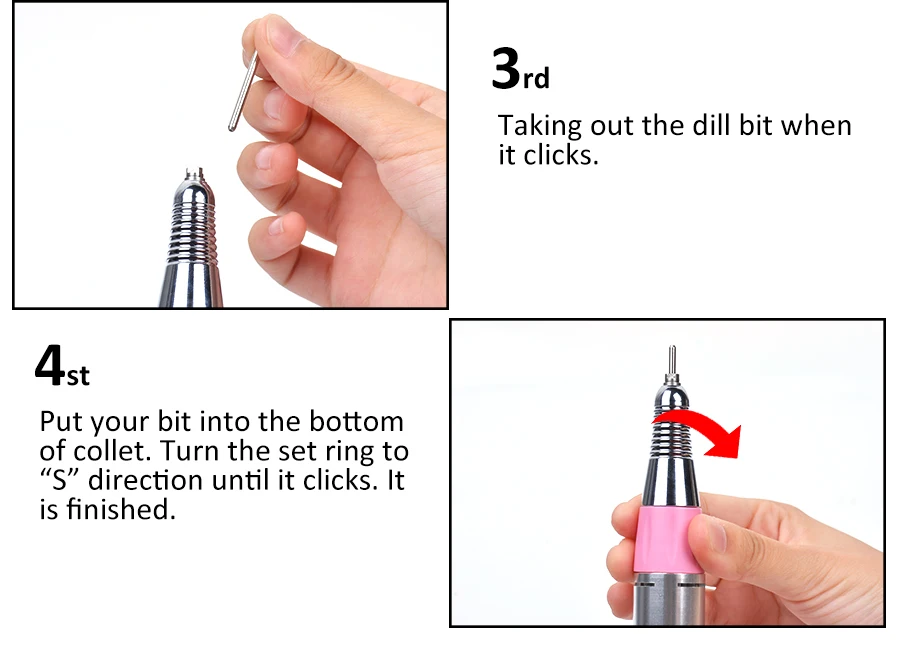 3rd

Taking out the dill bit when it clicks.

4st

Put your bit into the bottom of collet. Turn the set ring to “S” direction until it clicks. It is finished.