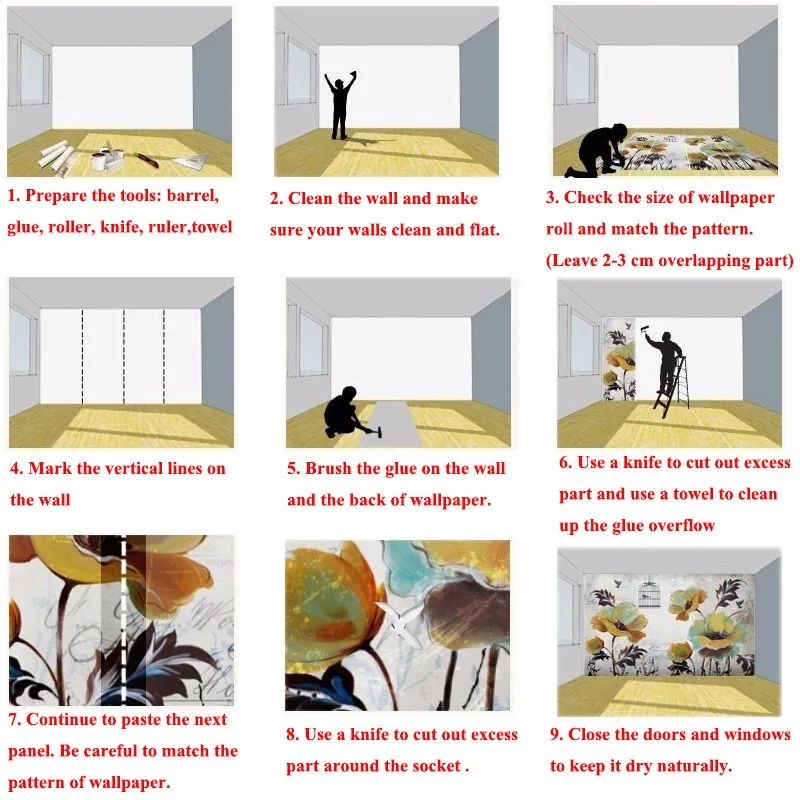 1. Prepare the tools: barrel, glue, roller, knife, ruler,towel

2. Clean the wall and make sure your walls clean and flat.

3. Check the size of wallpaper roll and match the pattern. (Leave 2-3 cm overlapping part)

4. Mark the vertical lines on the wall

5. Brush the glue on the wall and the back of wallpaper.

6. Use a knife to cut out excess part and use a towel to clean up the glue overflow

7. Continue to paste the next panel. Be careful to match the pattern of wallpaper.

8. Use a knife to cut out excess part around the socket .

9. Close the doors and windows to keep it dry naturally.