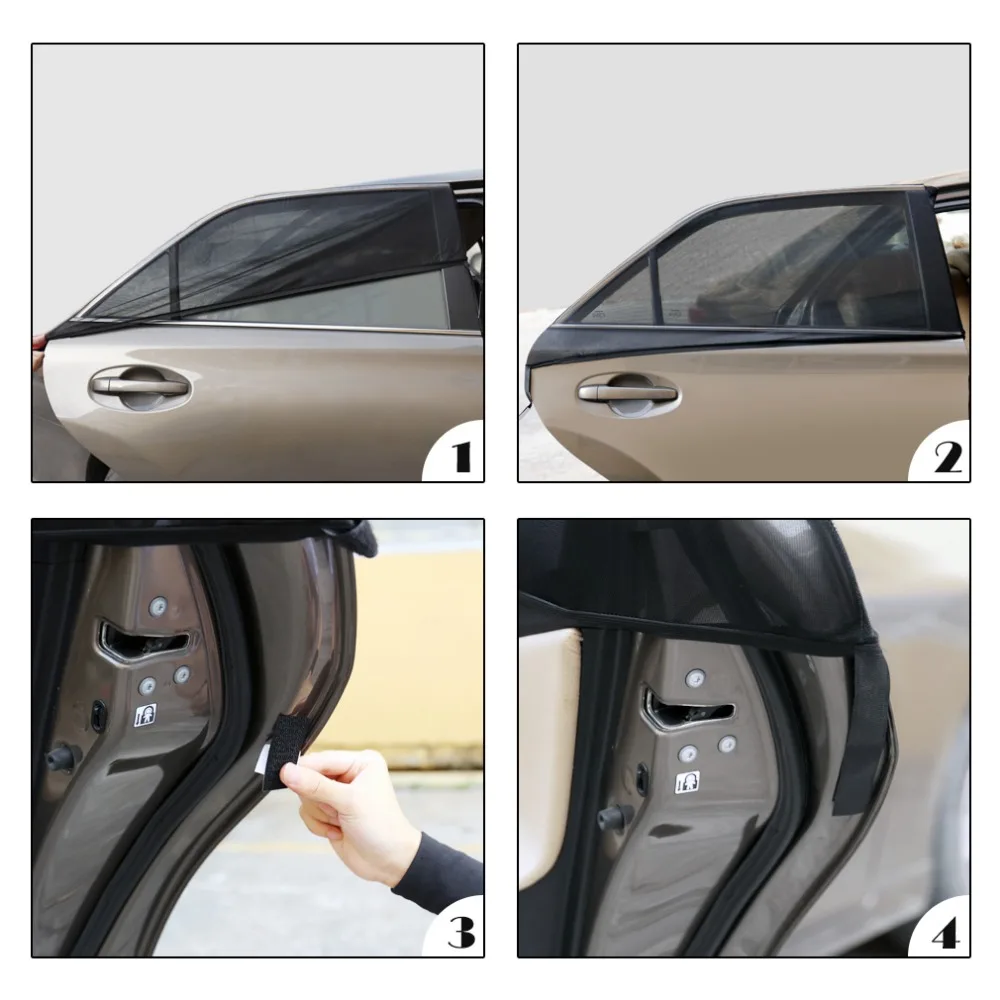 1

2

3

4